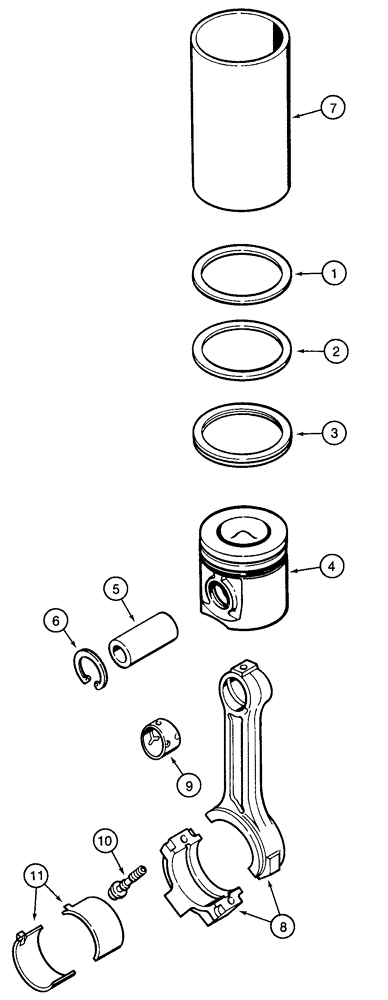 7
1
2
3
4
5
6
9
10
11
8