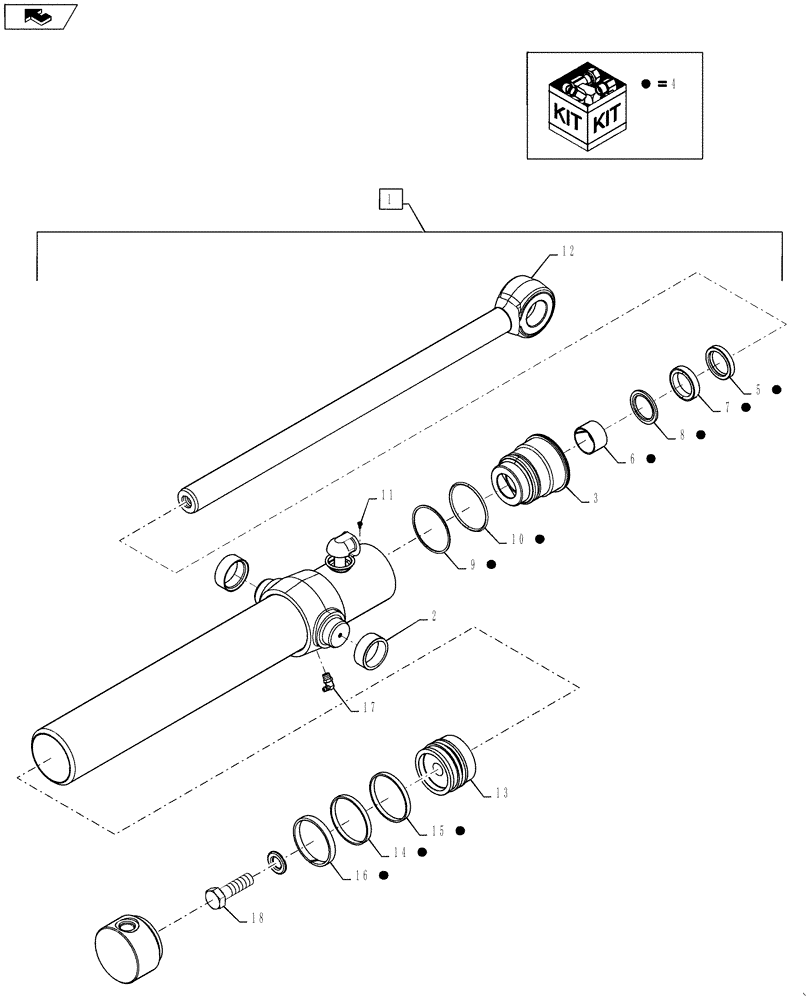 KIT KIT
● = 4

1

12

5 ●

7 ●

8 ●

6 ●

3

11

10 ●

9 ●

2

17

13

15 ●

14 ●

16 ●

18