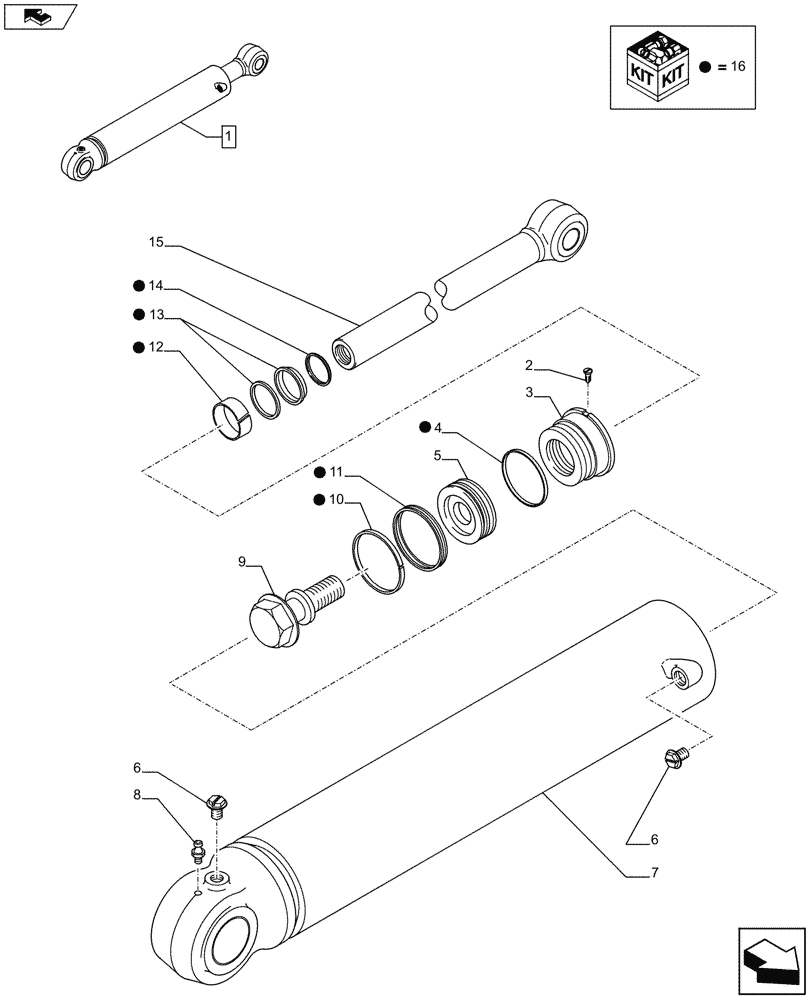 KIT KIT ● = 16

1

15

● 14

● 13

● 12

2

3

● 4

5

● 11

● 10

9

6

8

6

7