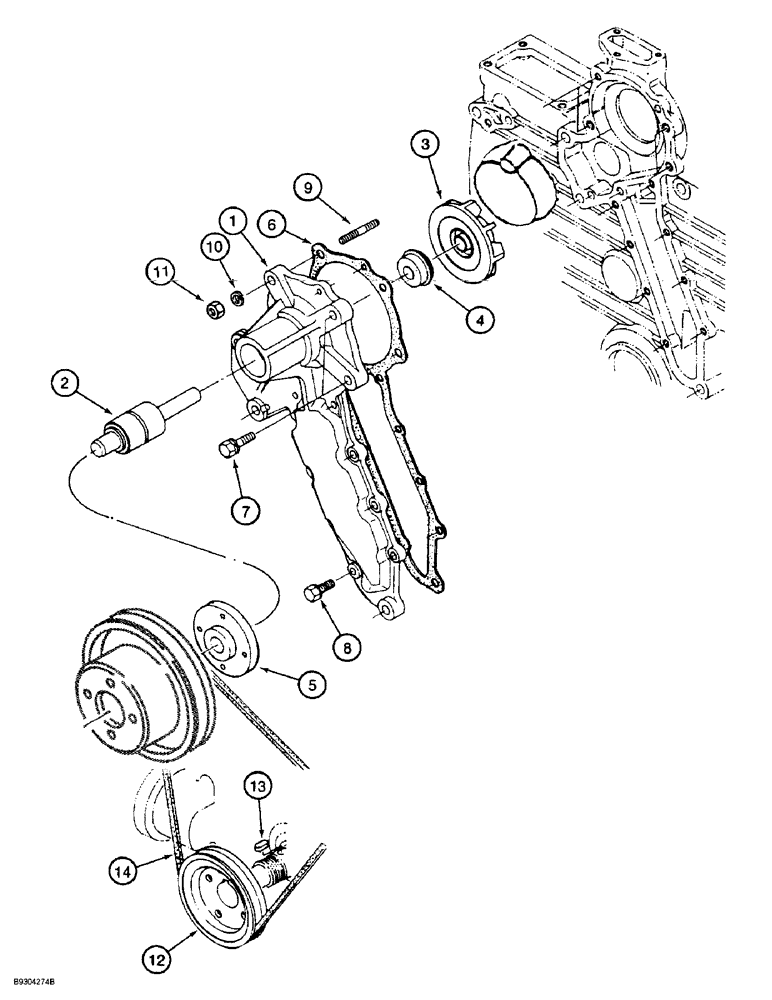 3
9
1
6
10
11
4
2
7
8
5
13
14
12
B9304274B