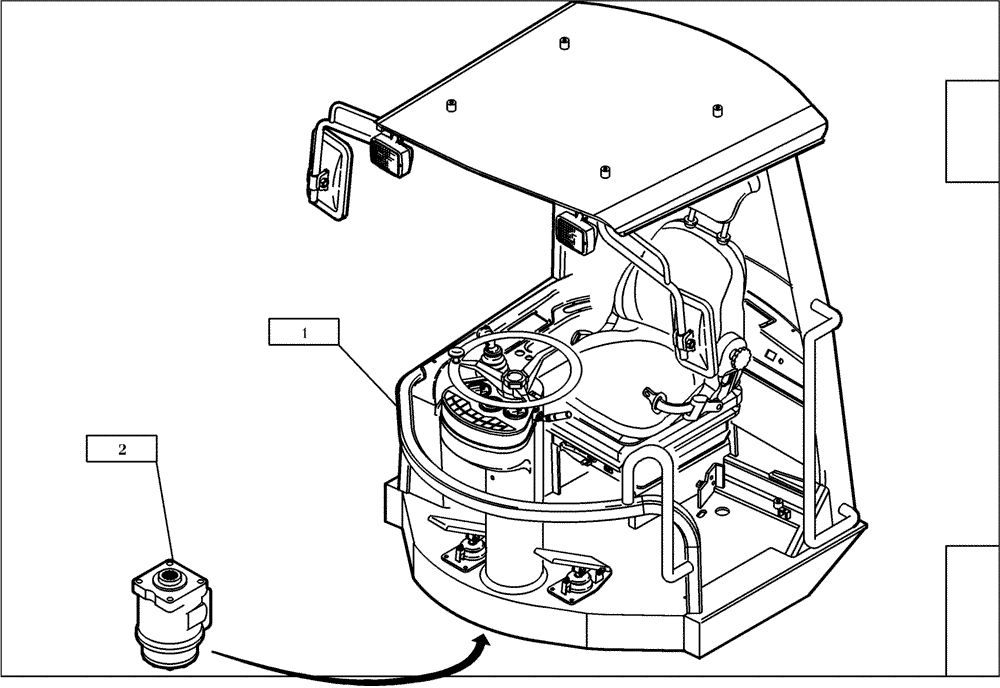 1

2