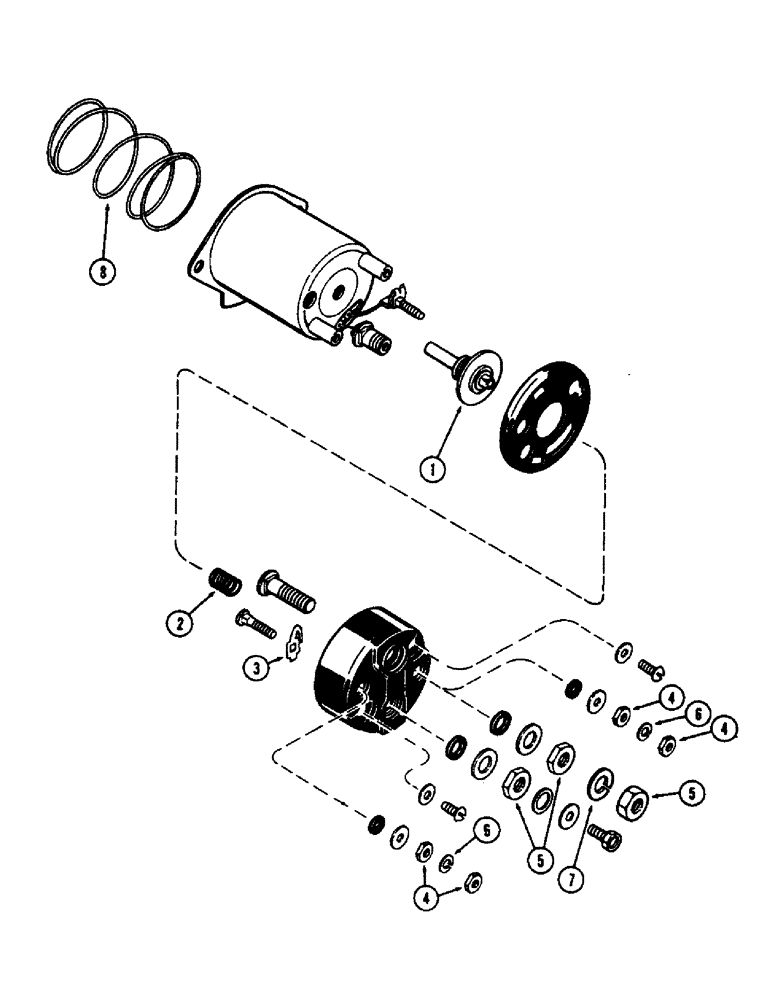 8
1
2
3
4
6
4
5
6
5
7
4