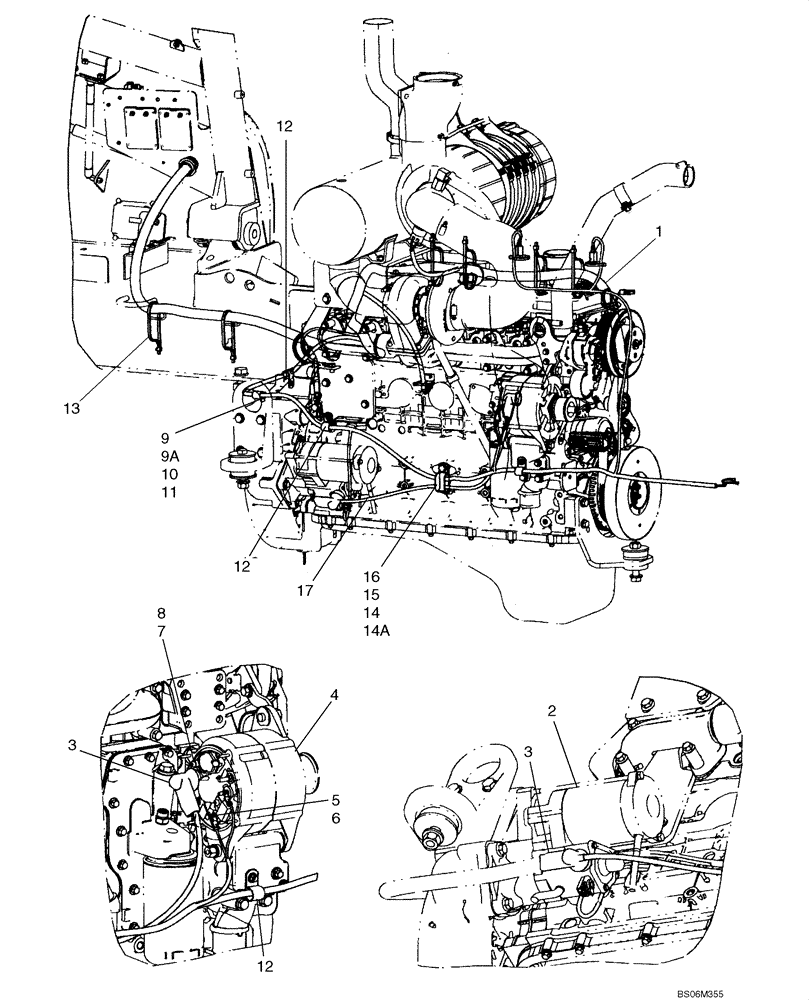 12
1
13
9
9A
10
11
12
17
16
15
14
14A
8
7
4
3
5
6
12
2
3
BS06M355