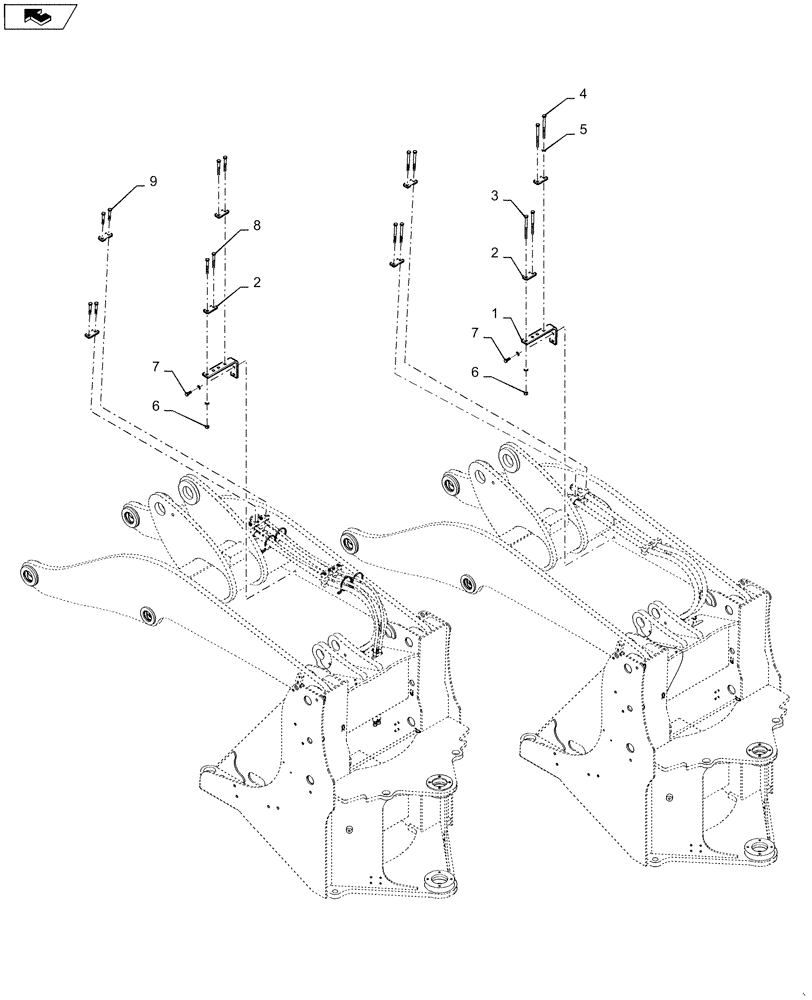 9
8
2
7
6
4
5
3
2
1
7
6