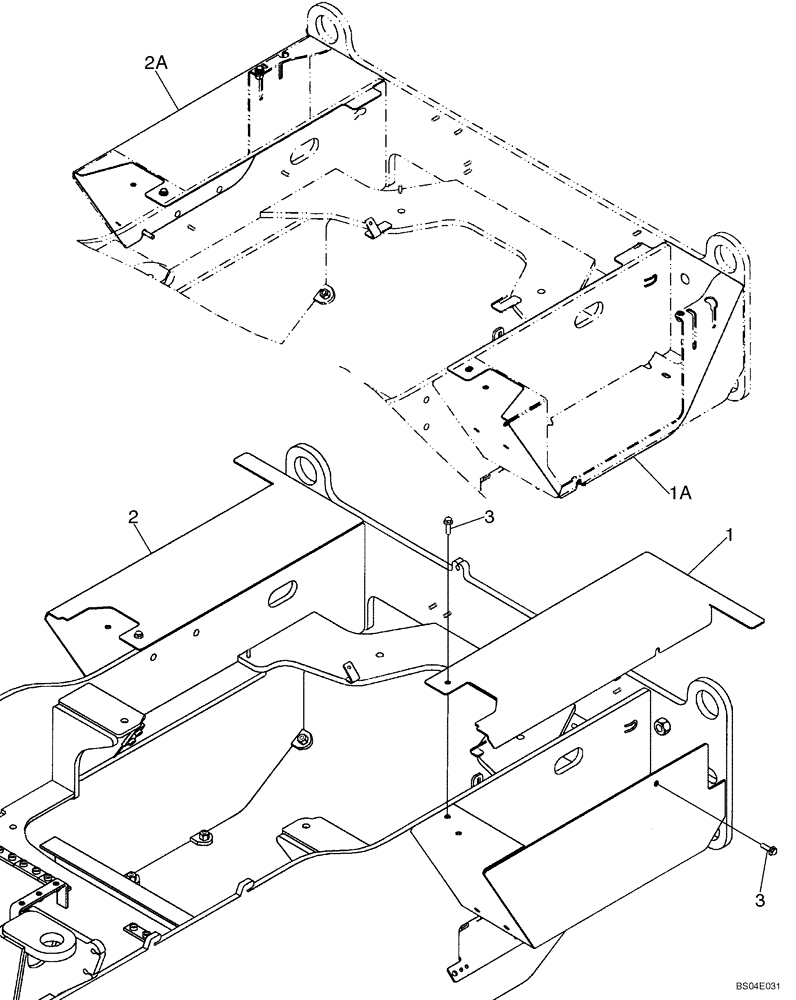 2A

1A

2

3

1

3

BS04E031