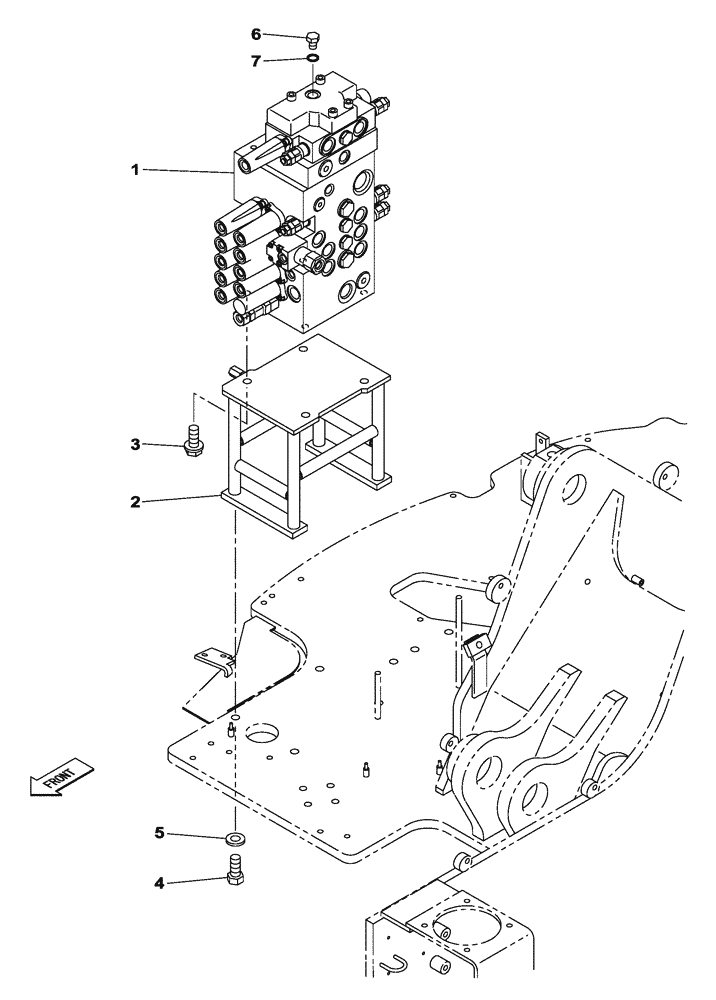 6
7
1
3
2
FRONT
5
4