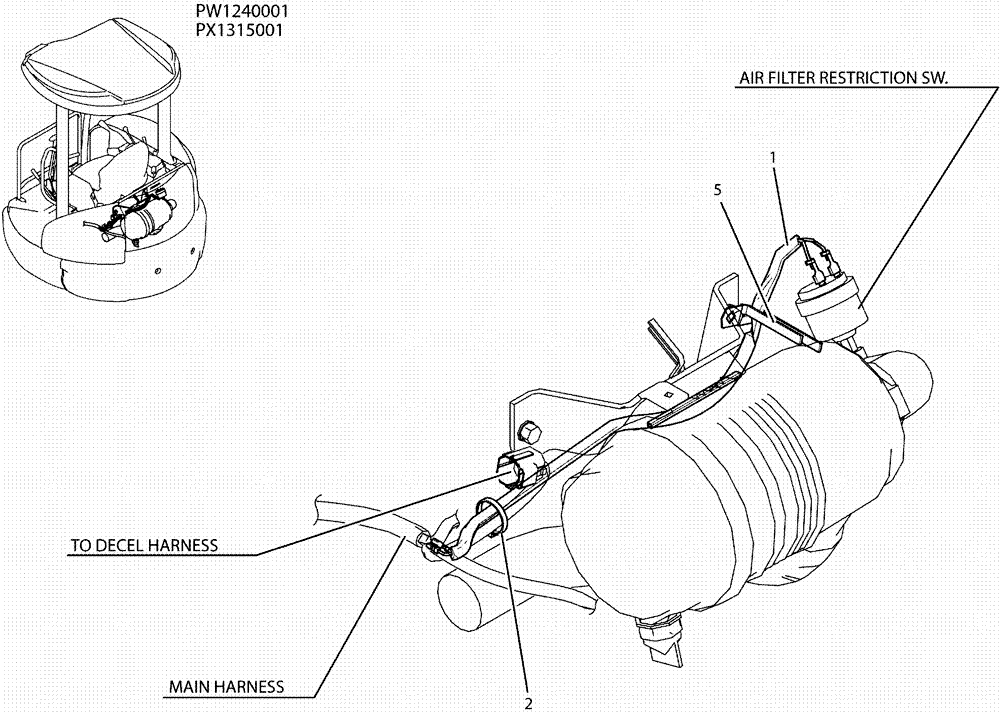 PW1240001
PX1315001

AIR FILTER RESTRICTION SW.

1

5

TO DECEL HARNESS

MAIN HARNESS

2