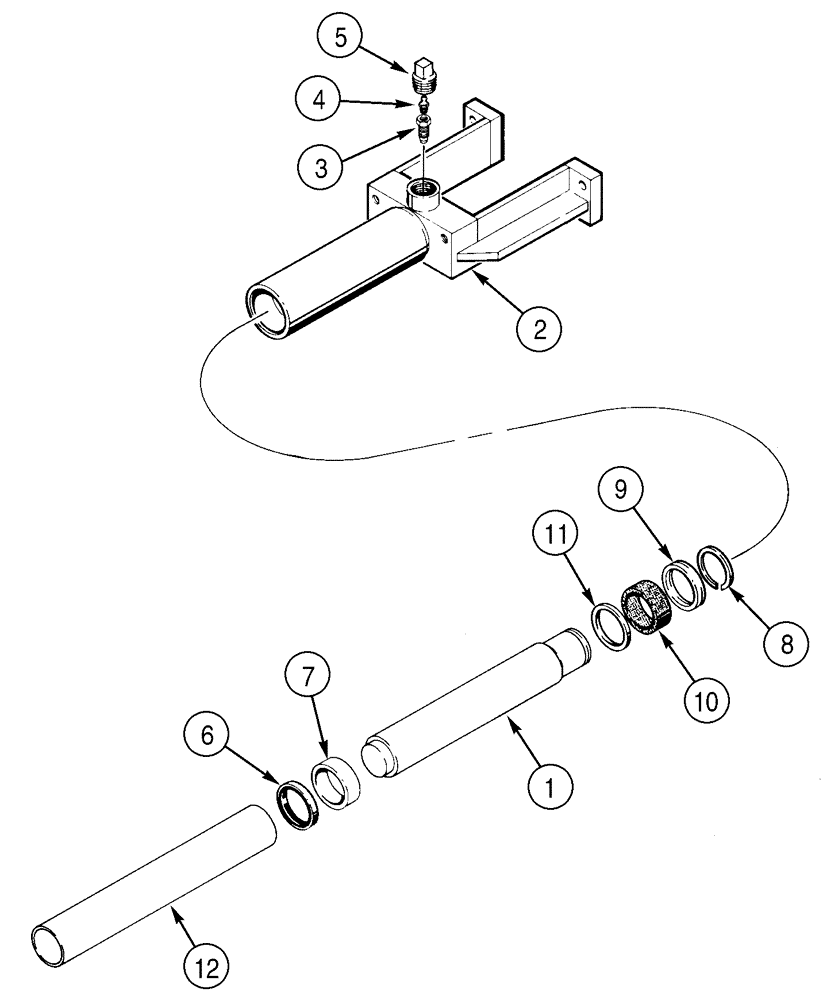 5
4
3
2
9
11
8
10
7
6
1
12