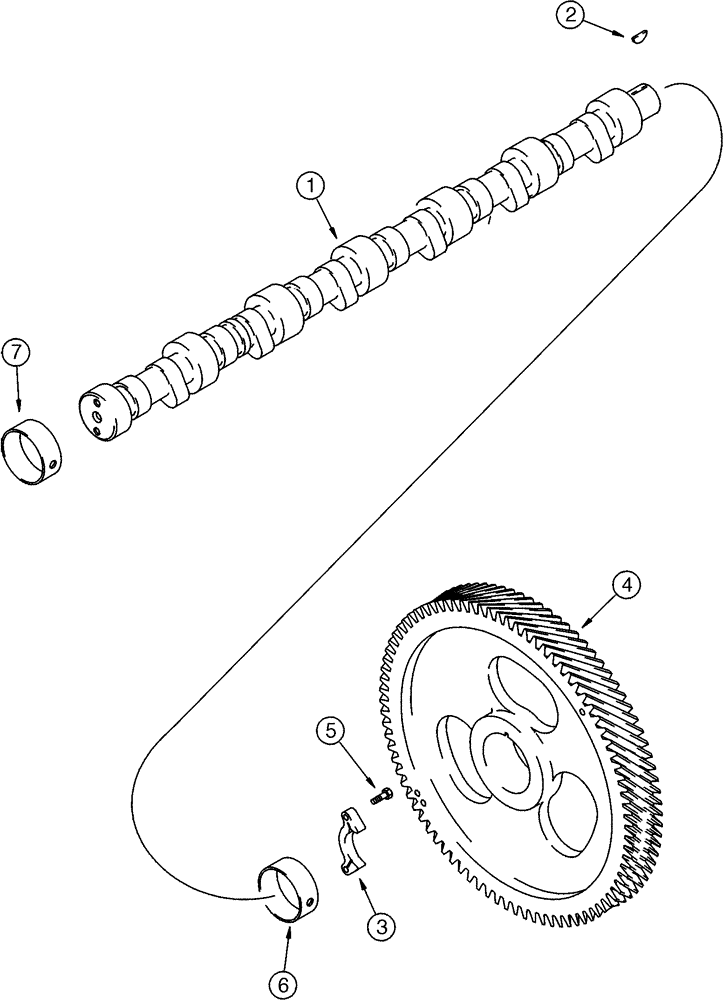 2
1
7
4
5
3
6