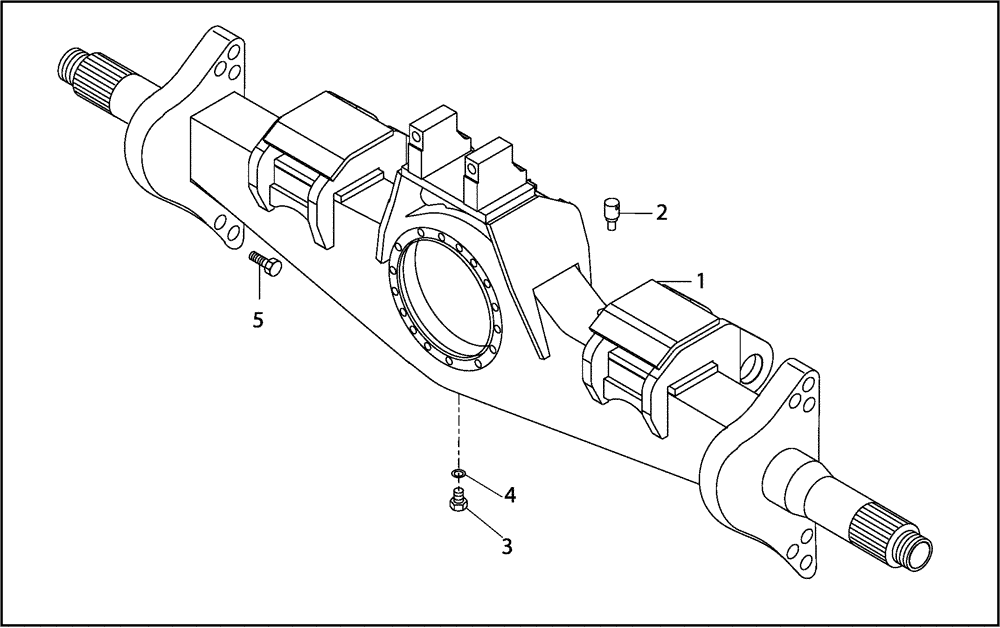 2
1
5
4
3