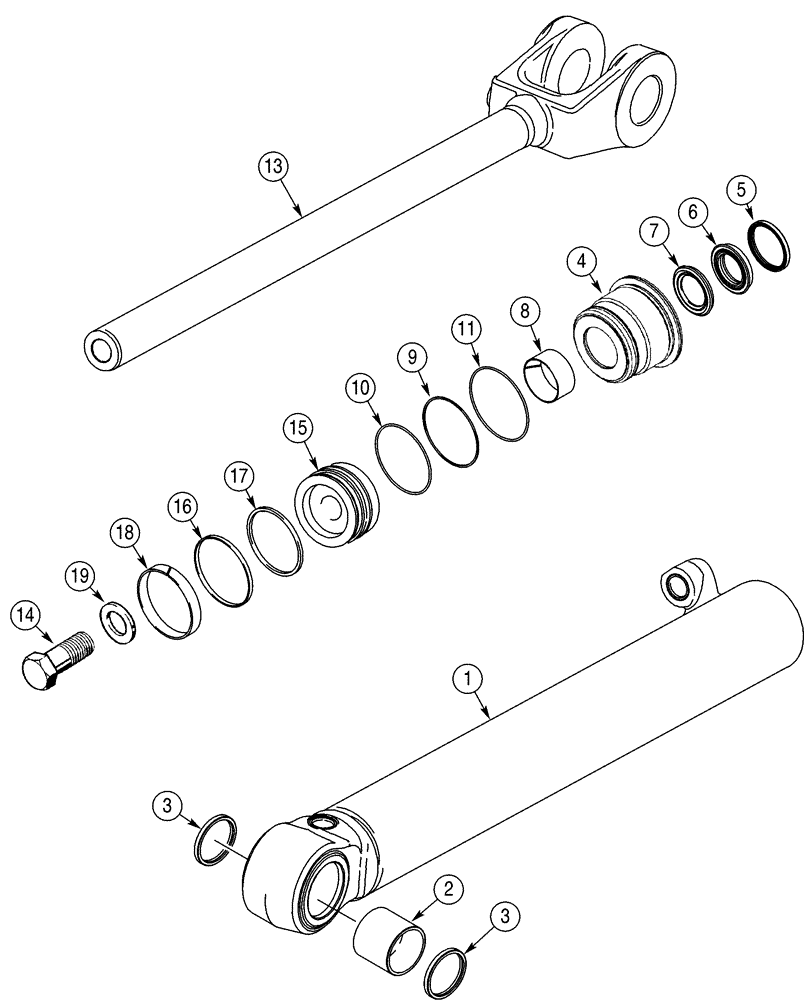 13
5
6
7
4
8
11
9
10
15
17
16
18
19
14
1
3
2
3