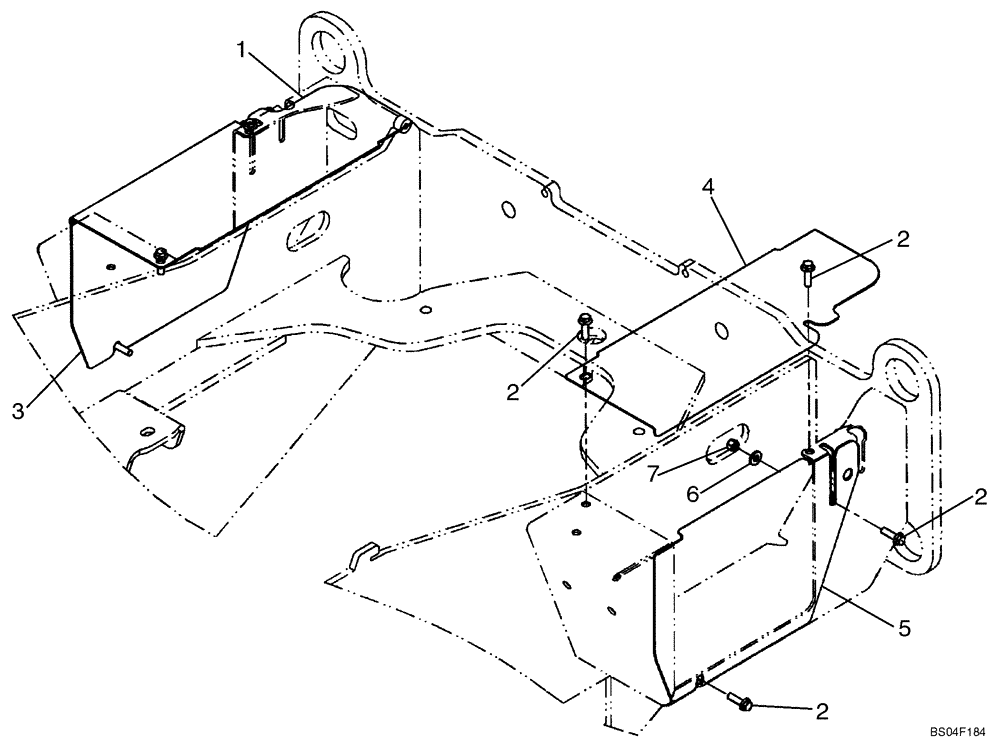 1
4
2
2
3
7
6
2
5
2
BS04F184