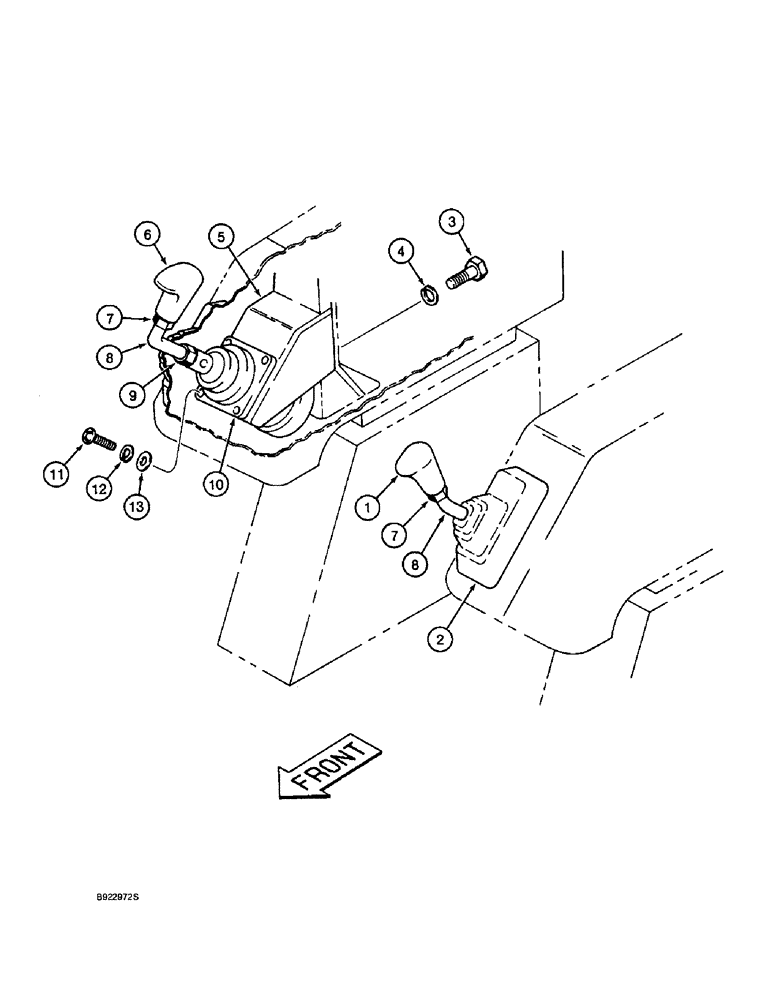 6
5
4
3
7
8
9
11
12
13
10
1
7
8
2
FRONT
B922972S