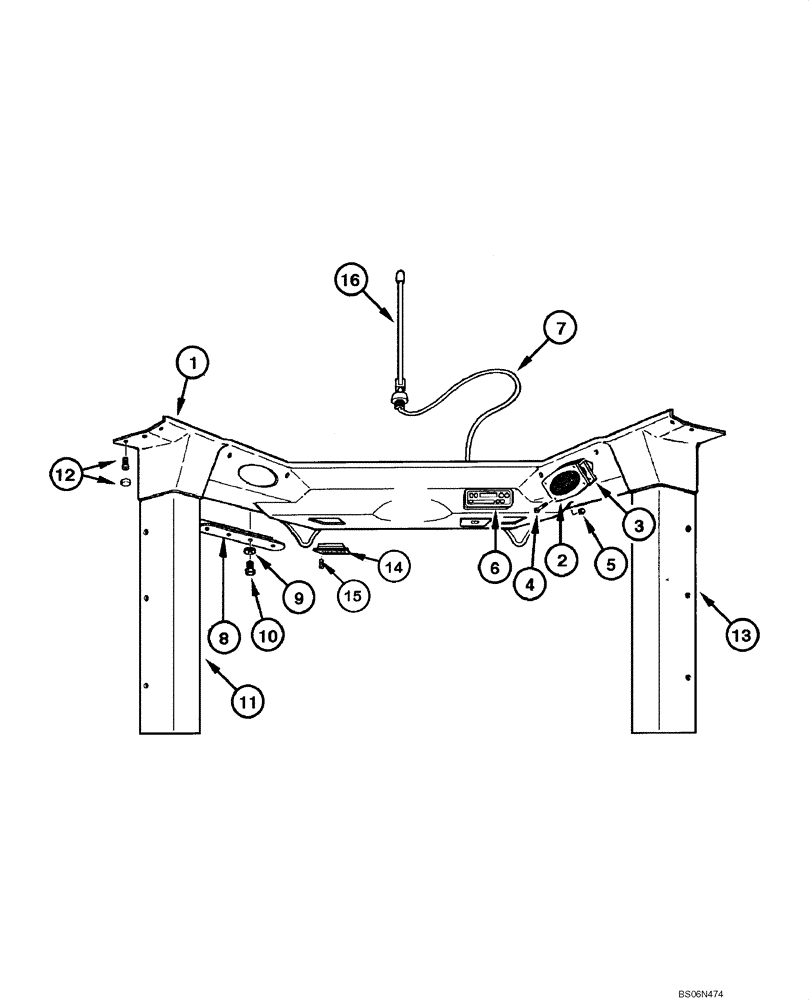 16
7
1
12
3
6
4
2
5
14
15
9
8
10
13
11
BS06N474