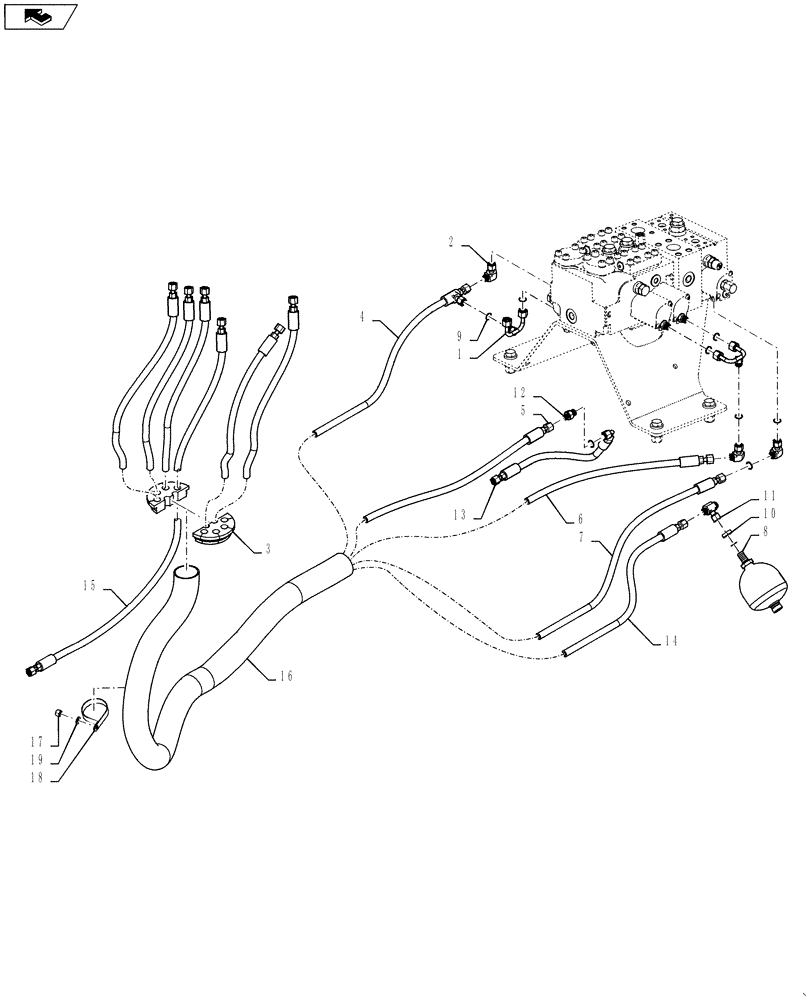 2
4
9
1
12
5
13
6
7
11
10
8
3
15
14
16
17
19
18