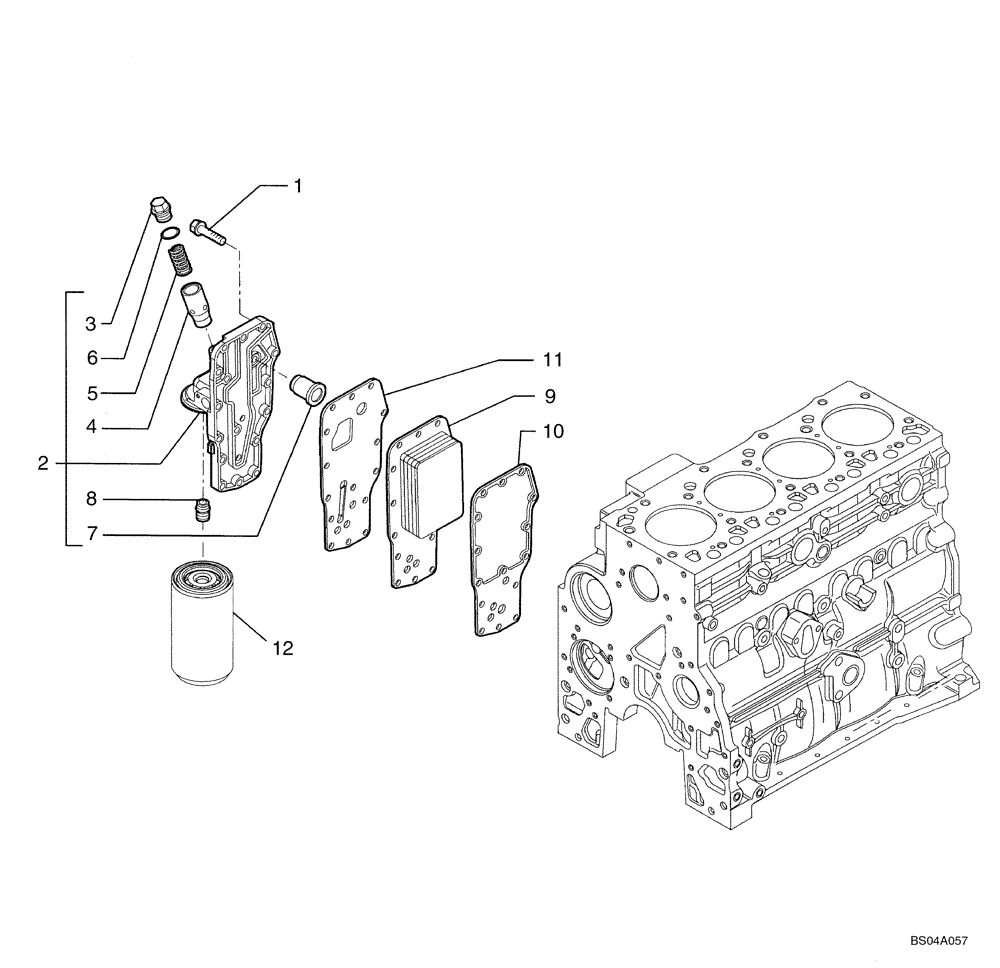 1
3
6
5
4
2
8
7
11
9
10
12
BS04A057