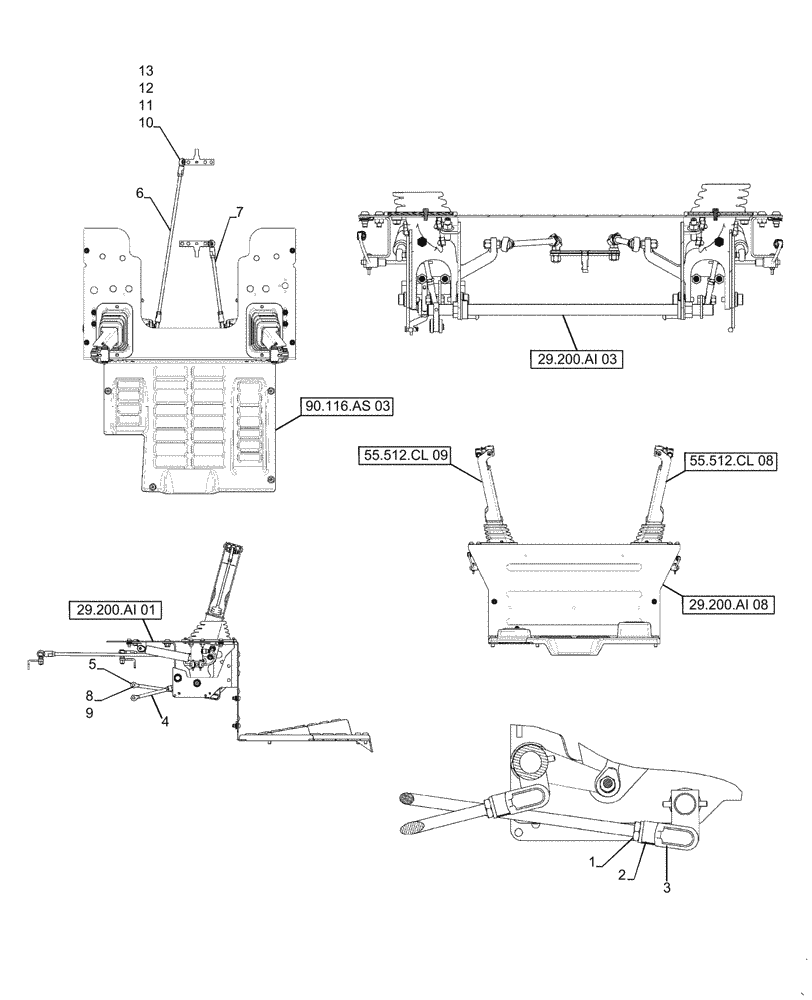 13
12
11
10
6
7
29.200.AI 03
90.116.AS 03
55.512.CL 09
55.512.CL 08
29.200.AI 08
29.200.AI 01
5
8
9
4
1
2
3