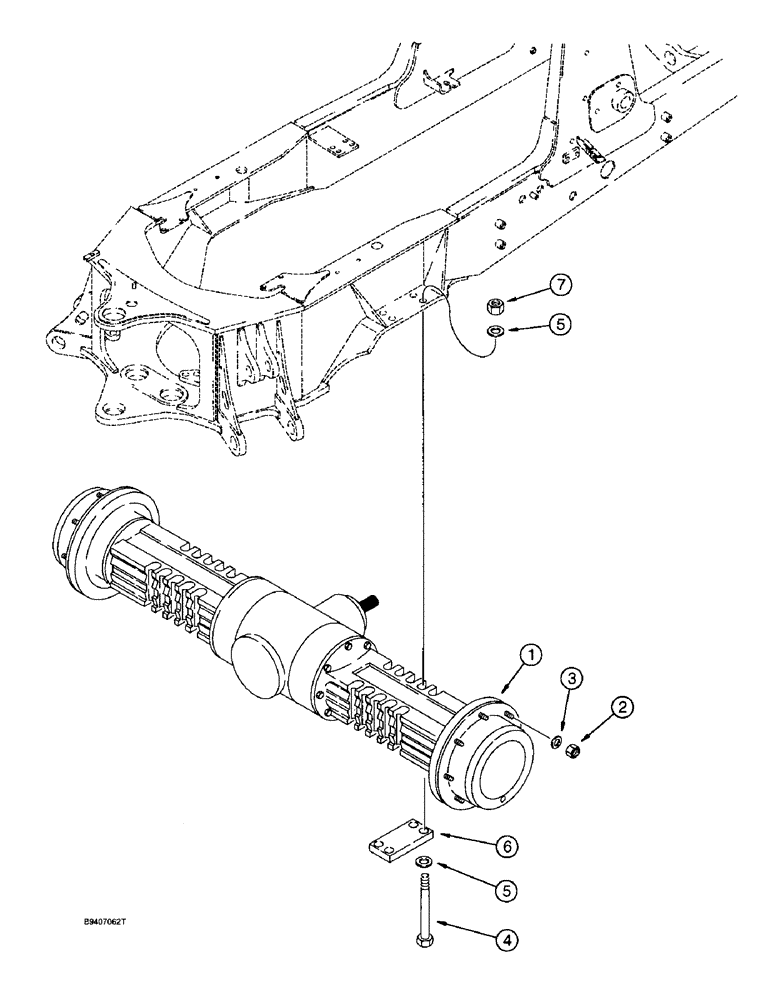 7
5
1
3
2
6
5
4
B9407062T