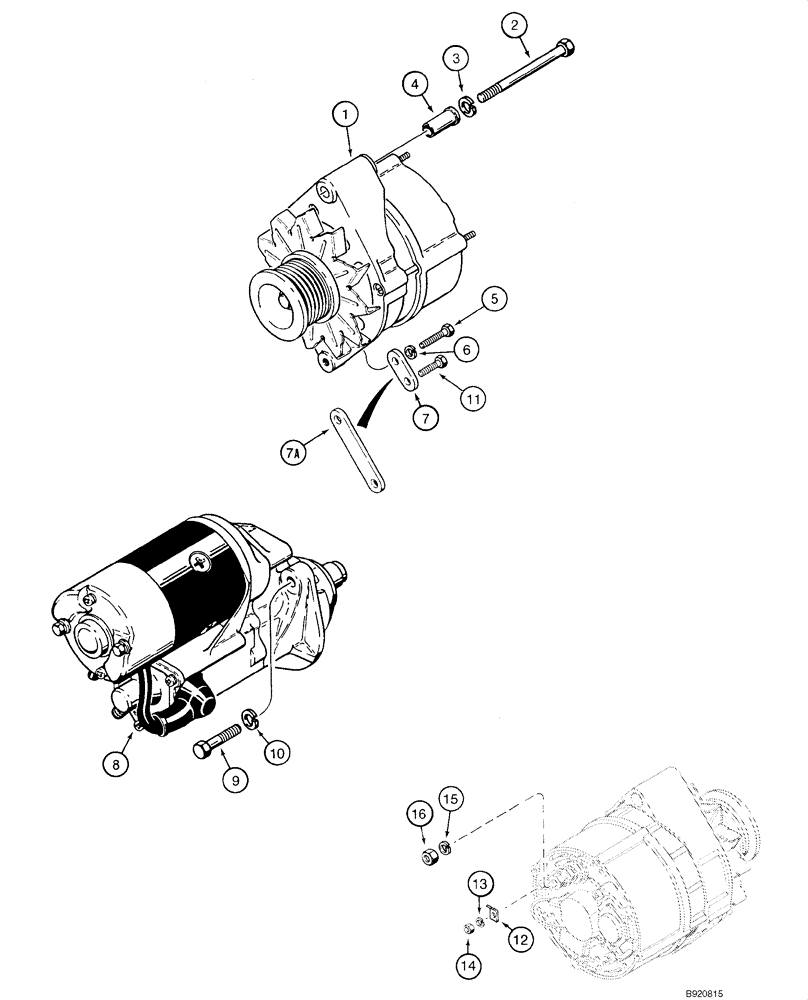 2
3
4
1
5
6
11
7
7A
8
9
10
16
15
13
12
14
B920815