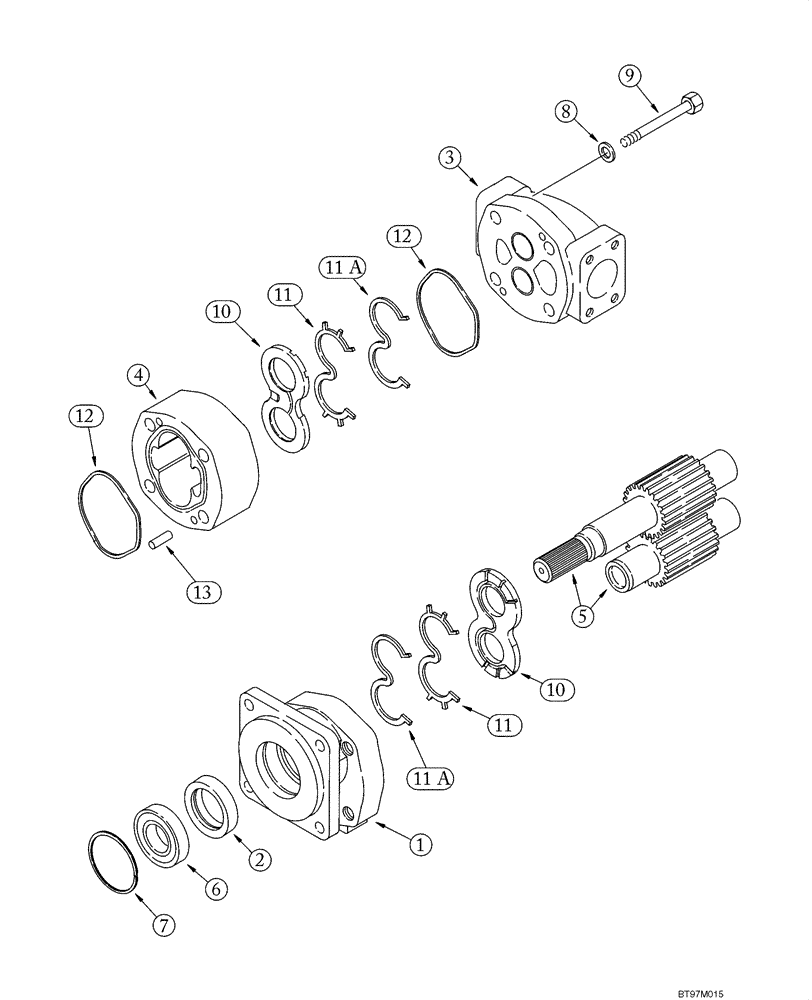 9
8
3
12
11 A
11
10
4
12
13
5
10
11
11 A
1
2
6
7
BT97M015