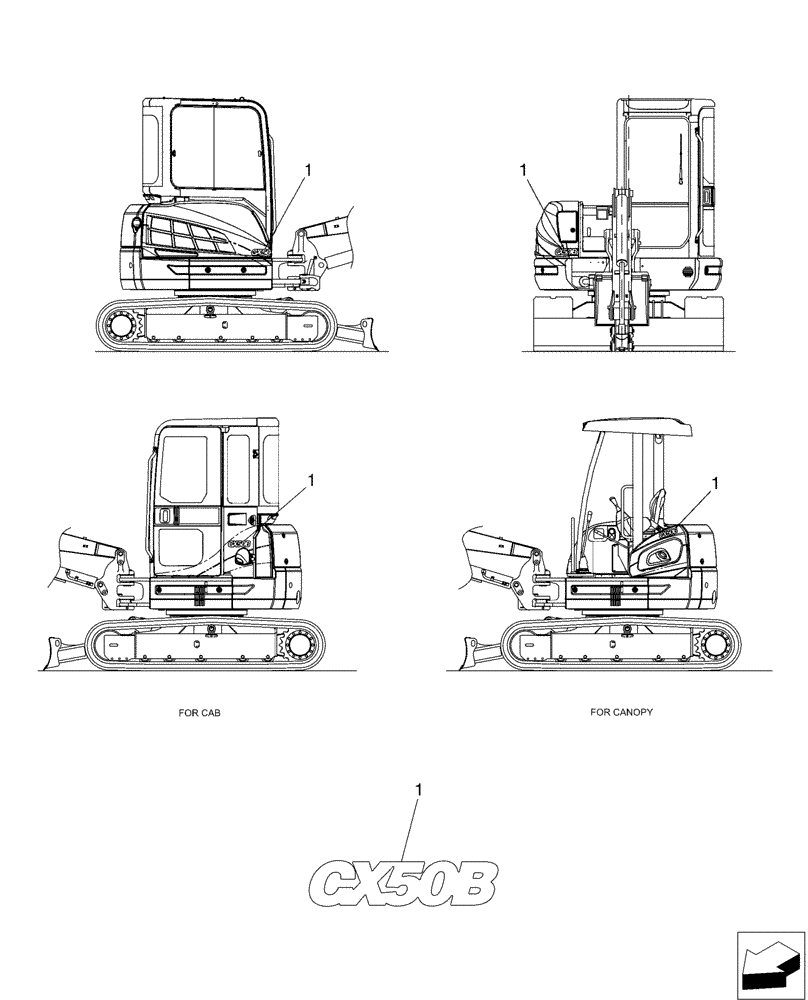 1

1

1

1

FOR CAB

FOR CANOPY

1

CX50B