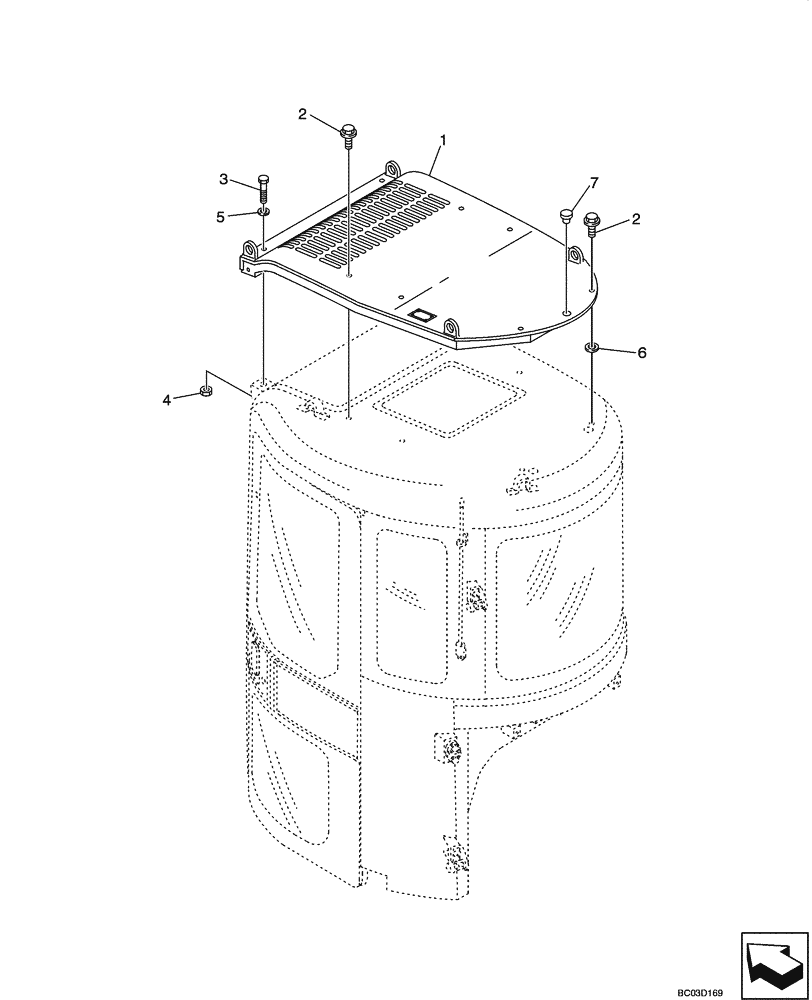 2
1
3
7
5
2
6
4
BC03D169