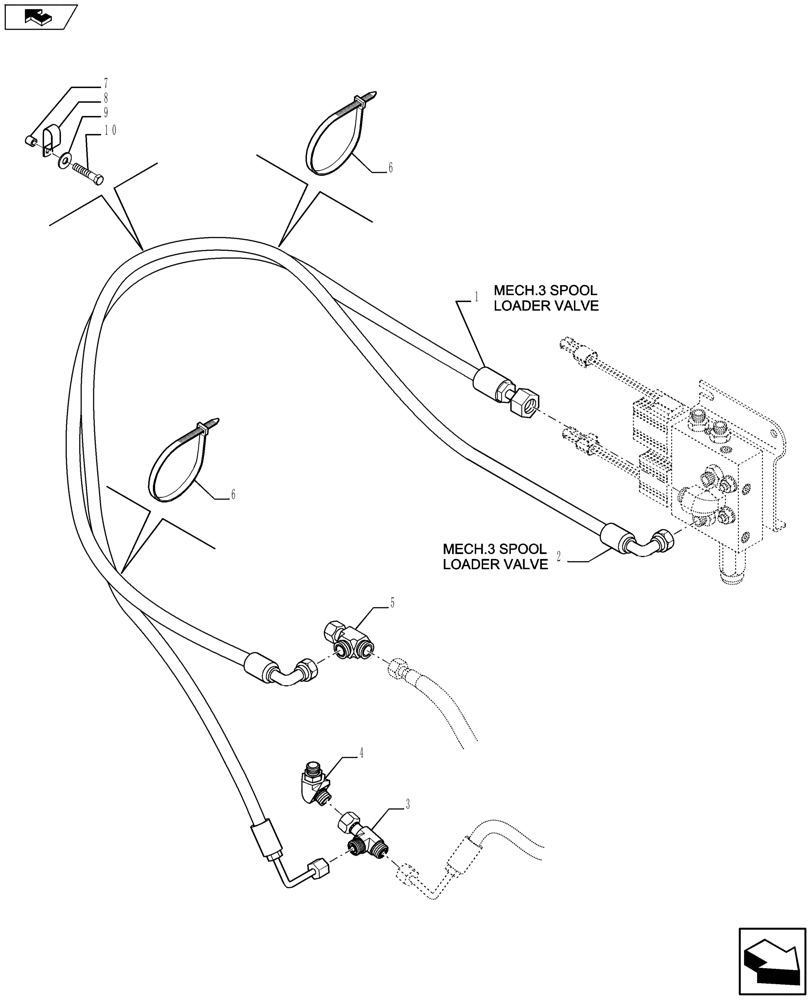 7
8
9
10
6
1
MECH.3 SPOOL LOADER VALVE
6
MECH.3 SPOOL LOADER VALVE
2
5
4
3