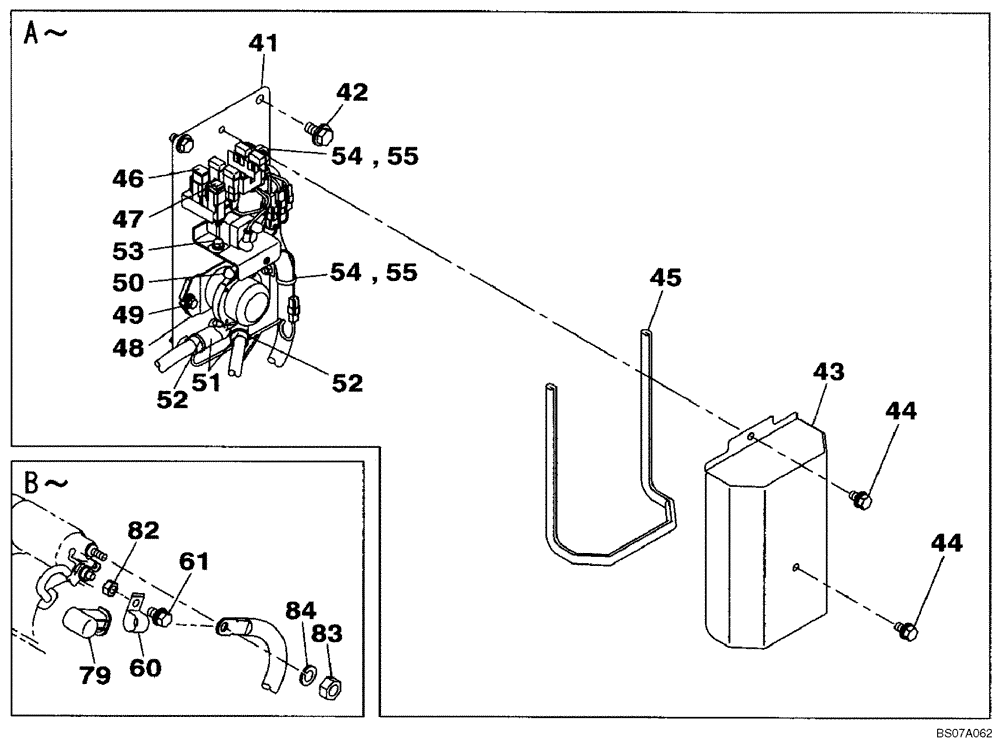 A～

41
42
54 , 55
46
47
53
50
54 , 55
49
48
51
52
52
45
43
44
44

B～

82
61
84
83
79
60

BS07A062