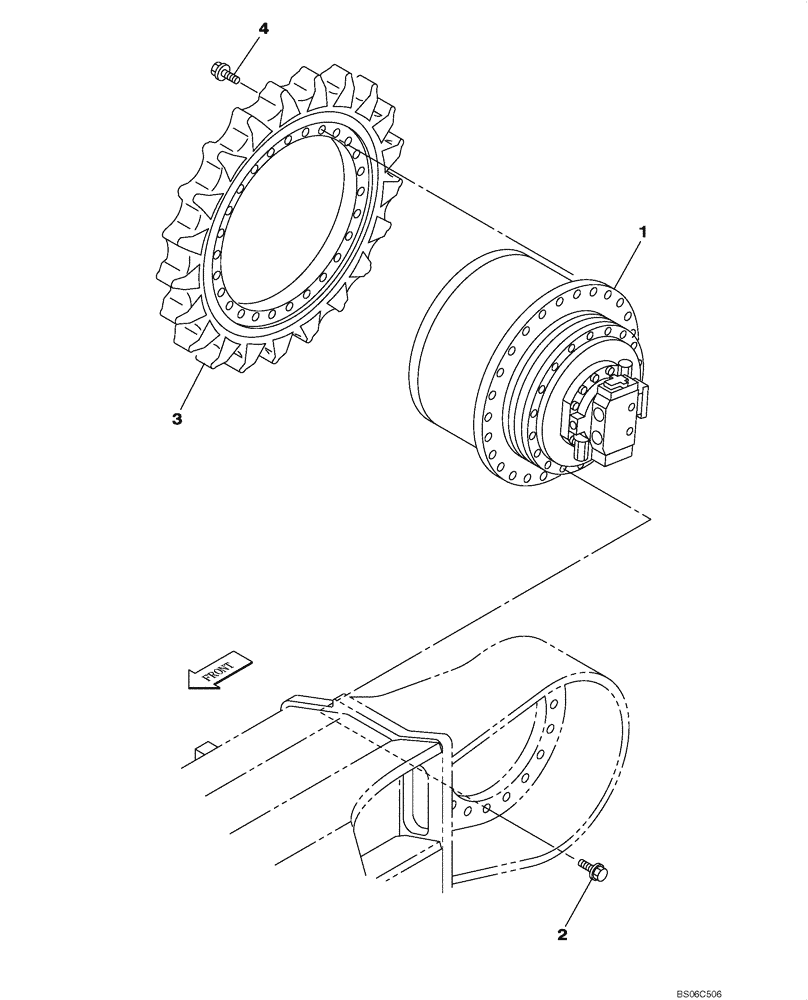 4

1

3

FRONT

2

BS06C506