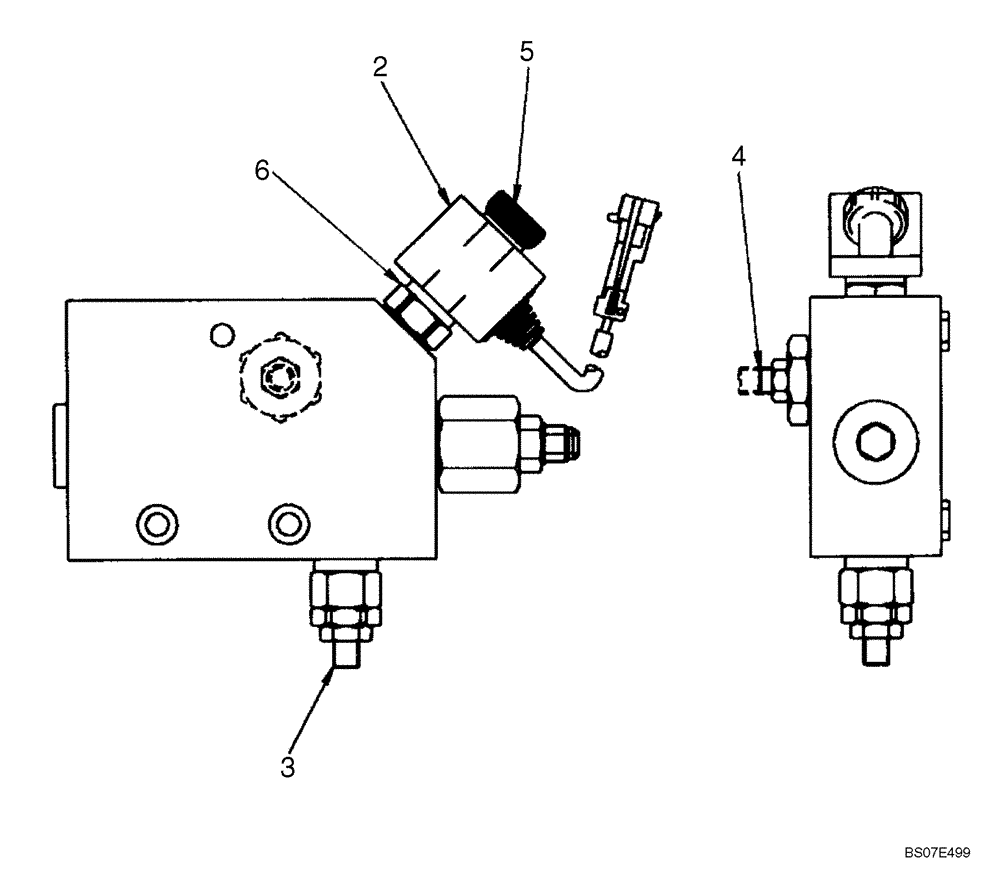 2
5
6
4
3
BS07E499