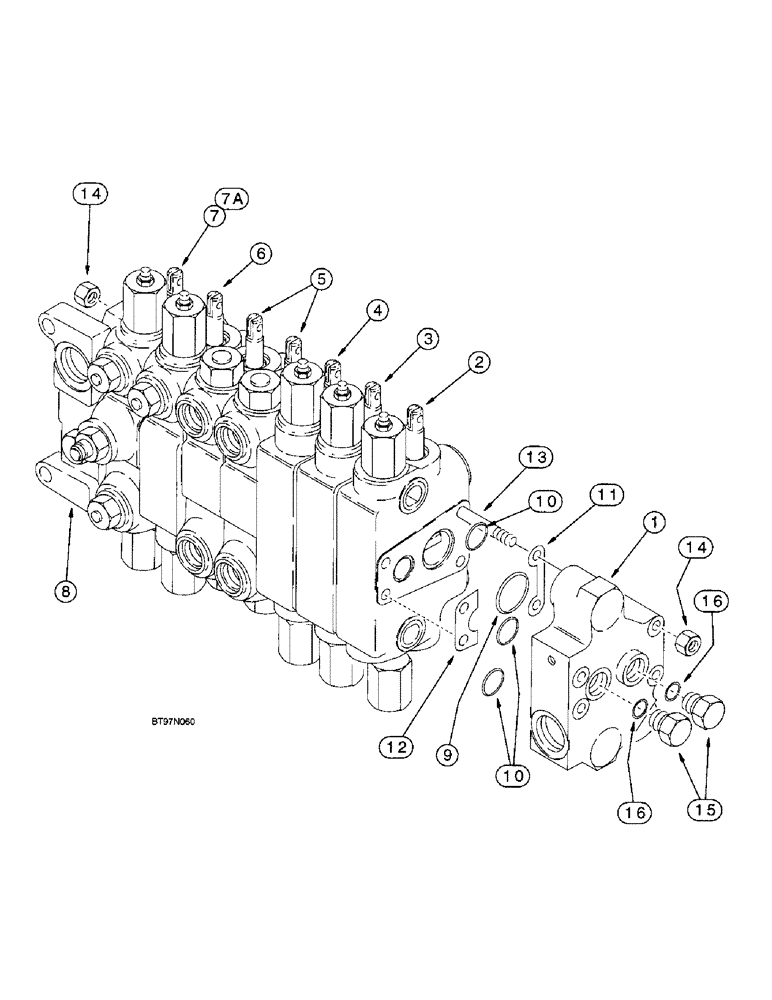 14
7A
7
6
5
4
3
2
13
10
11
1
14
16
8
BT97N060
12
9
10
16
15