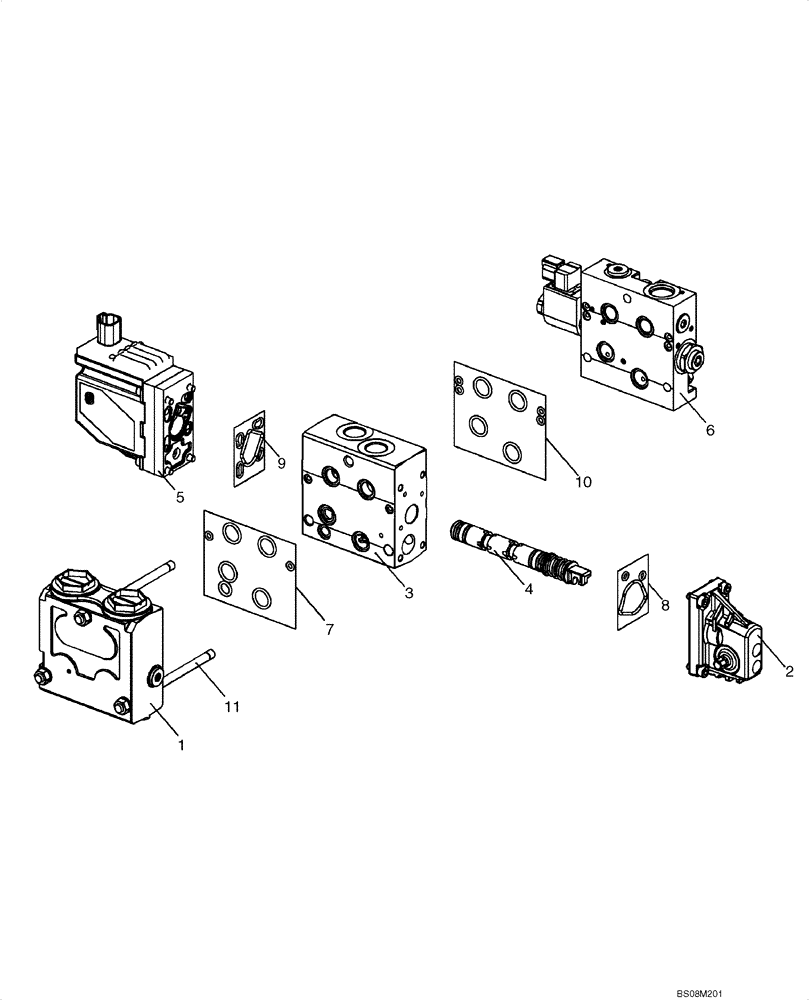 6

5

9

10

3

4

8

7

2

11

1

BS08M201