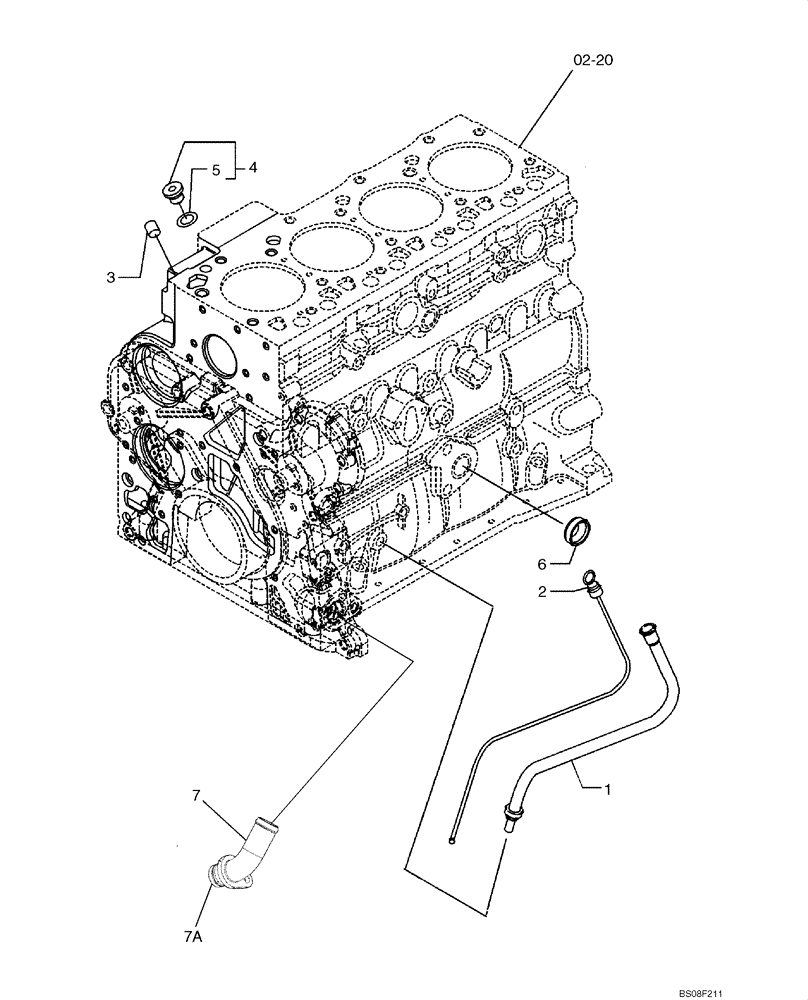 02-20
5
4
3
6
2
1
7
7A
BS08F211