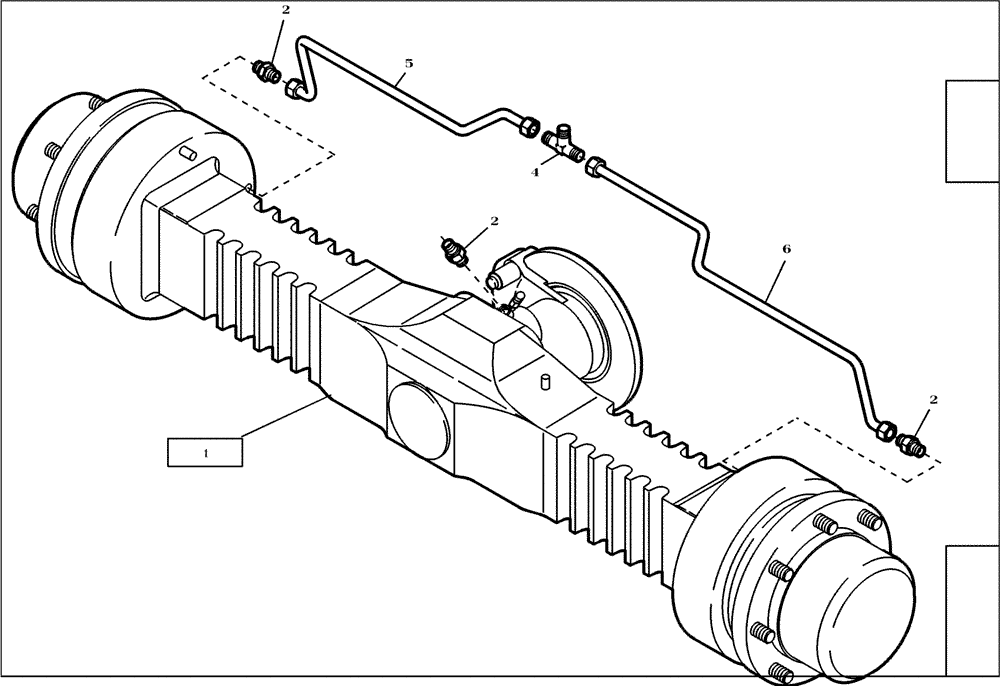 2
5
4
2
6
2
1