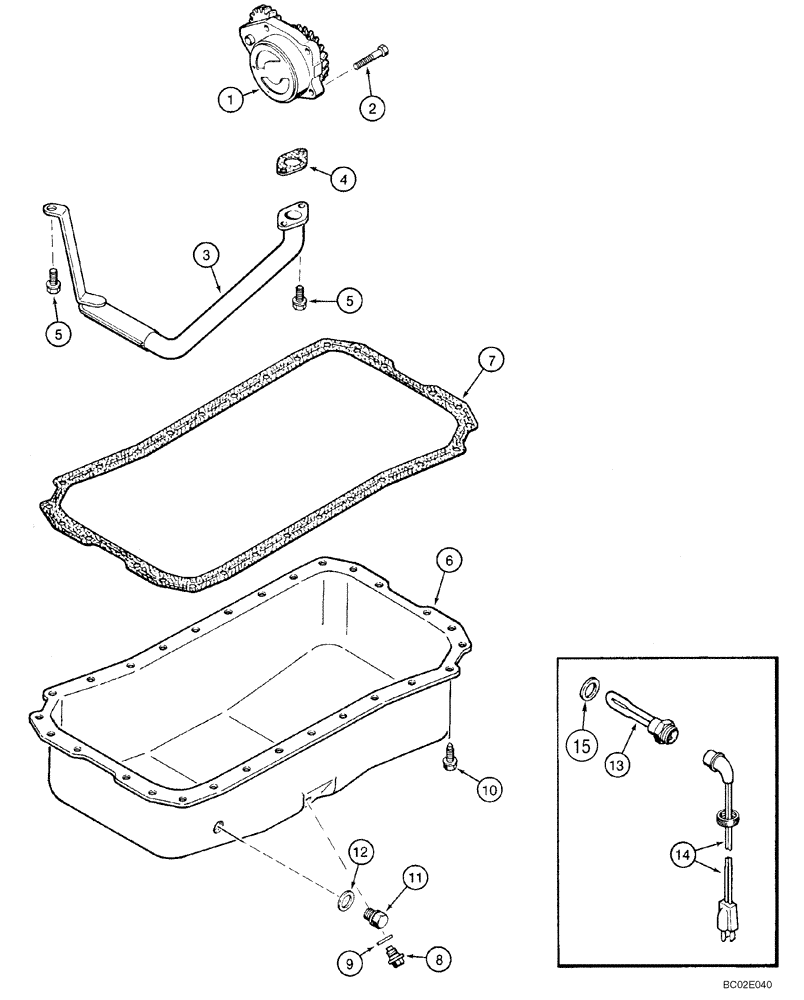 1
2
4
3
5
5
7
6
10
12
11
9
8
15
13
14
BC02E040