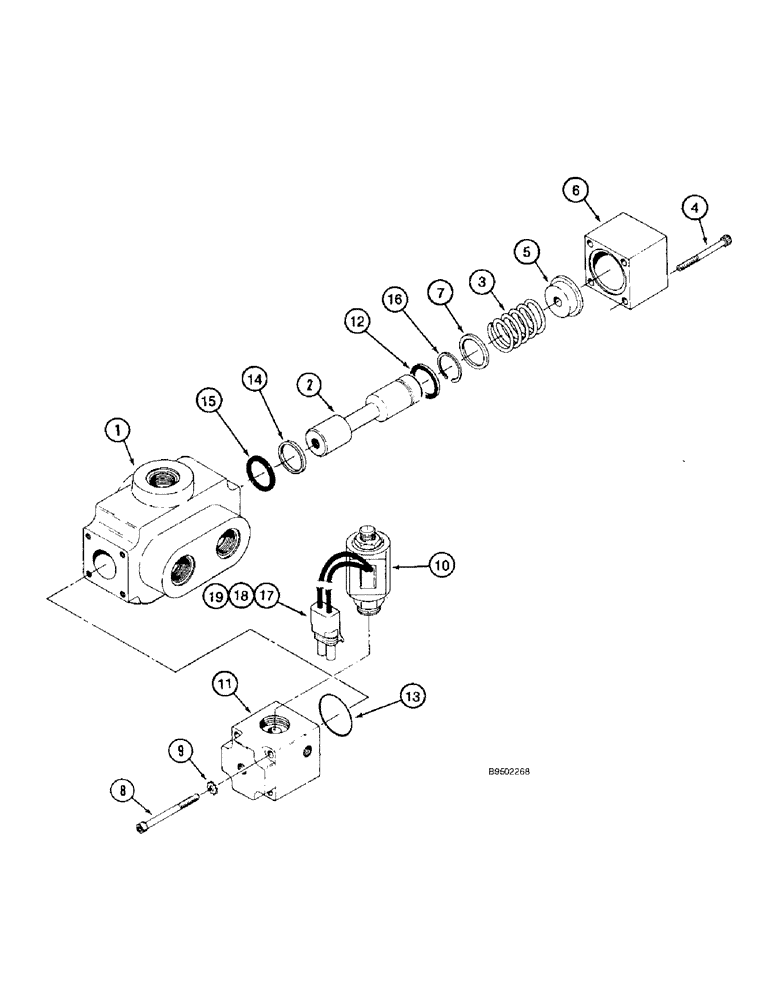 6
4
5
3
7
16
12
2
14
15
1
10
19 18 17
11
13
9
8
B9502268