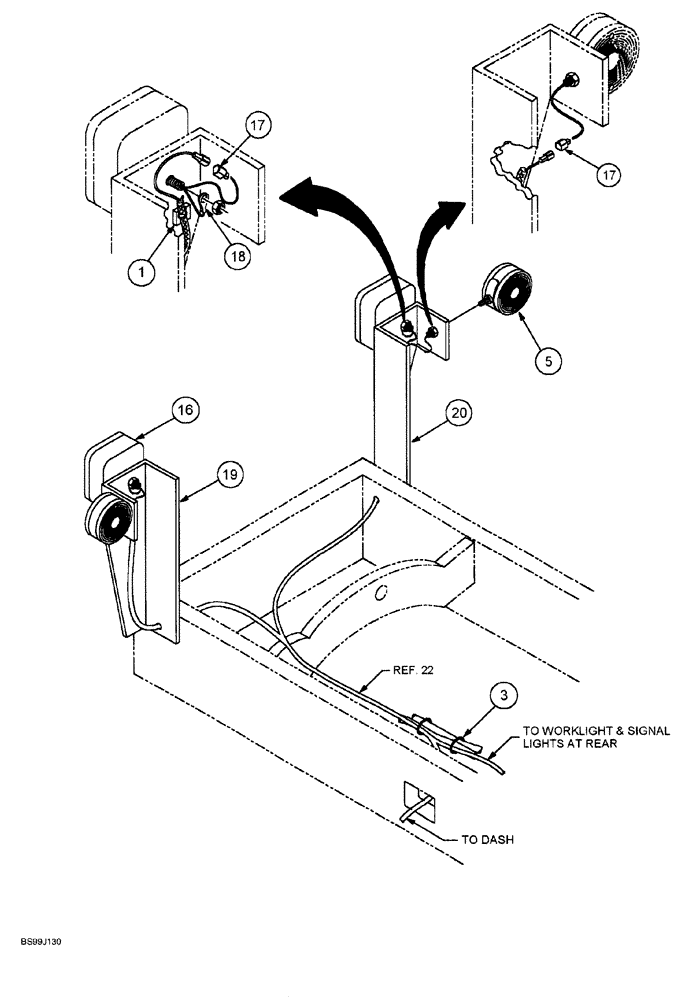 17
17
1
18
5
16
20
19
REF. 22
3
TO WORKLIGHT & SIGNAL LIGHTS AT REAR
TO DASH
BS99J130