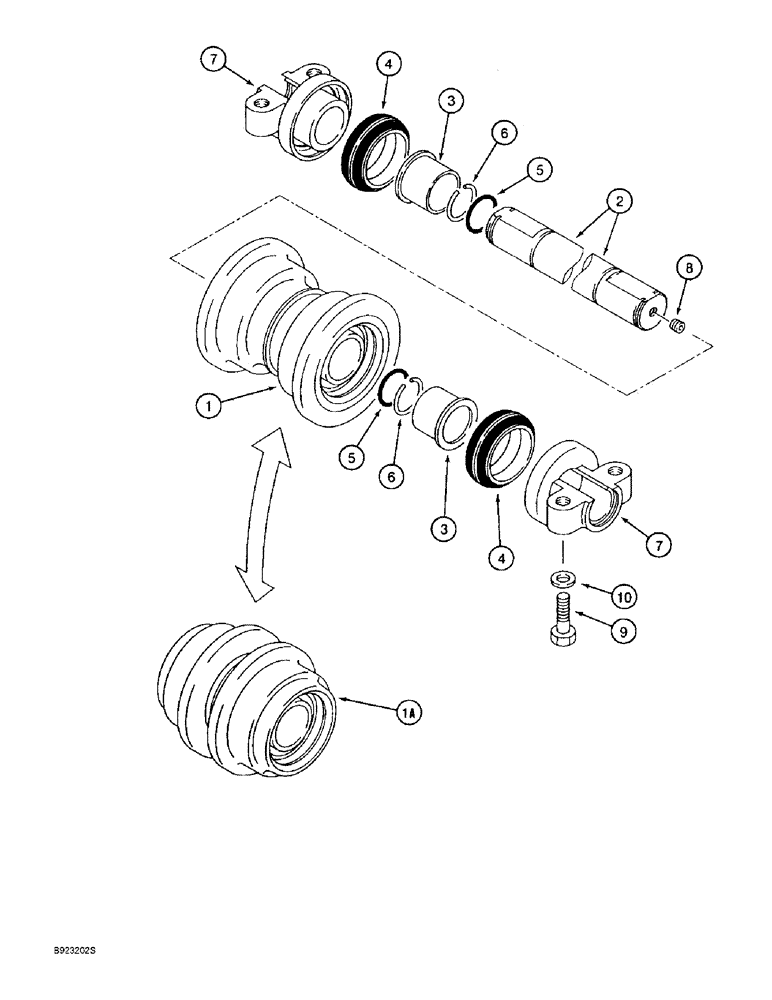 7
4
3
6
5
2
8
1
5
6
3
4
7
10
9
1A
B923202S