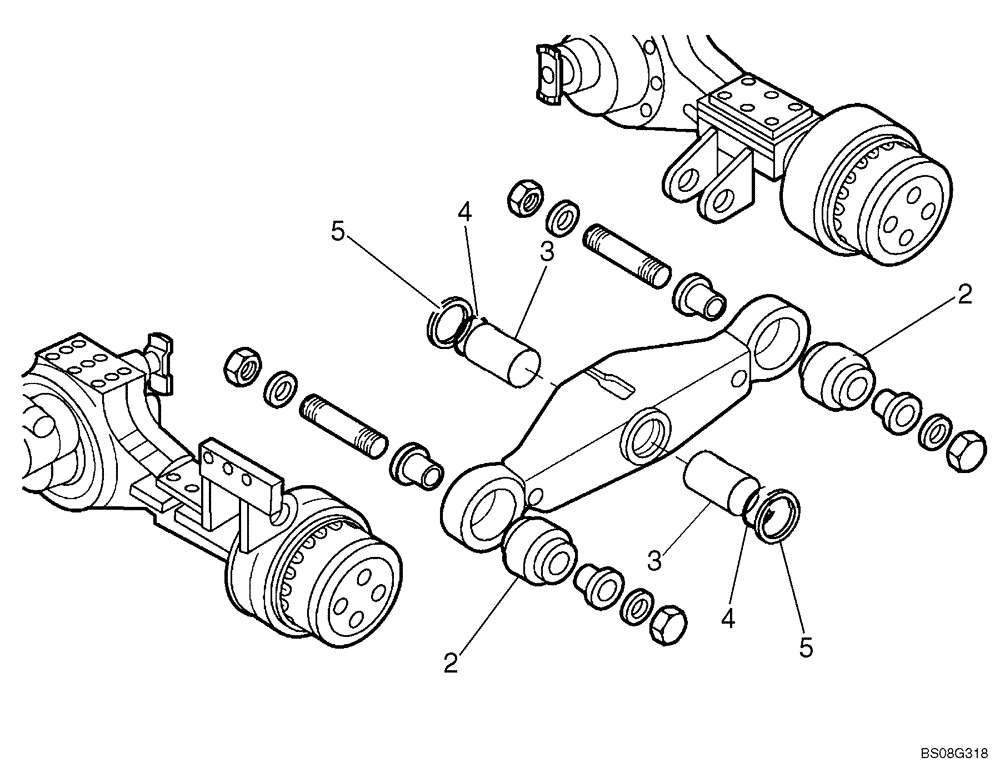 5
4
3
2
3
4
5
2
BS08G318