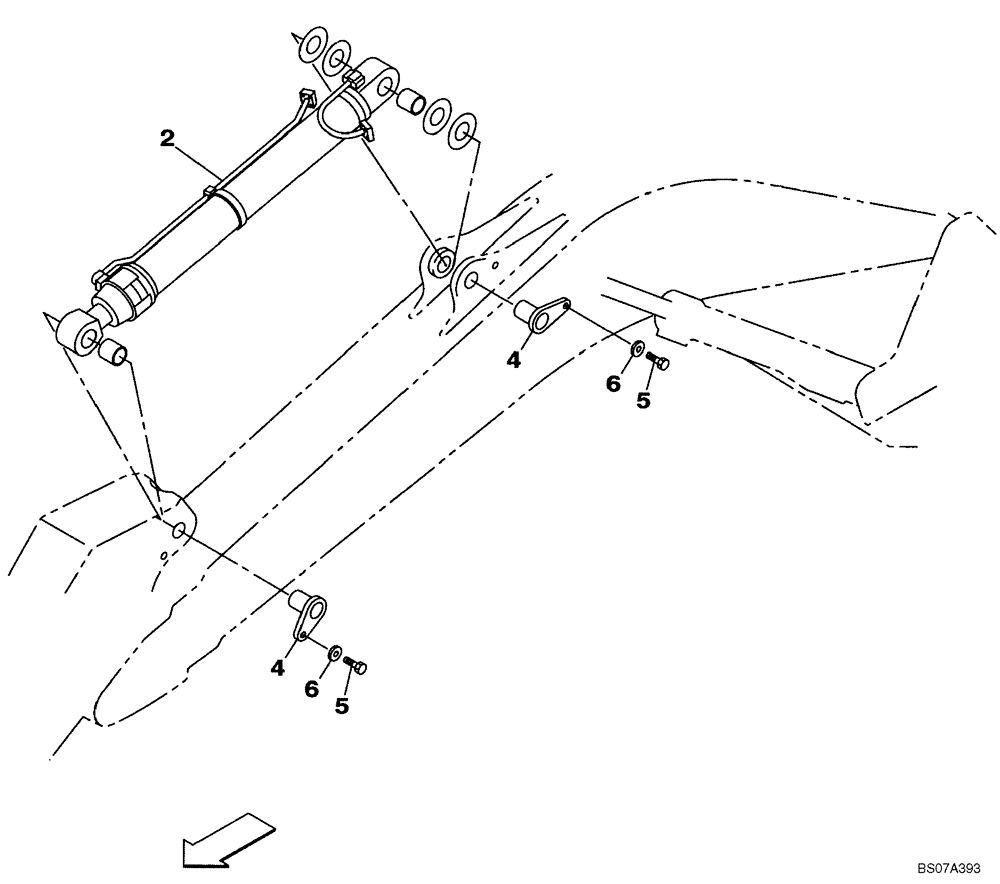 2
4
6
5
4
6
5
BS07A393