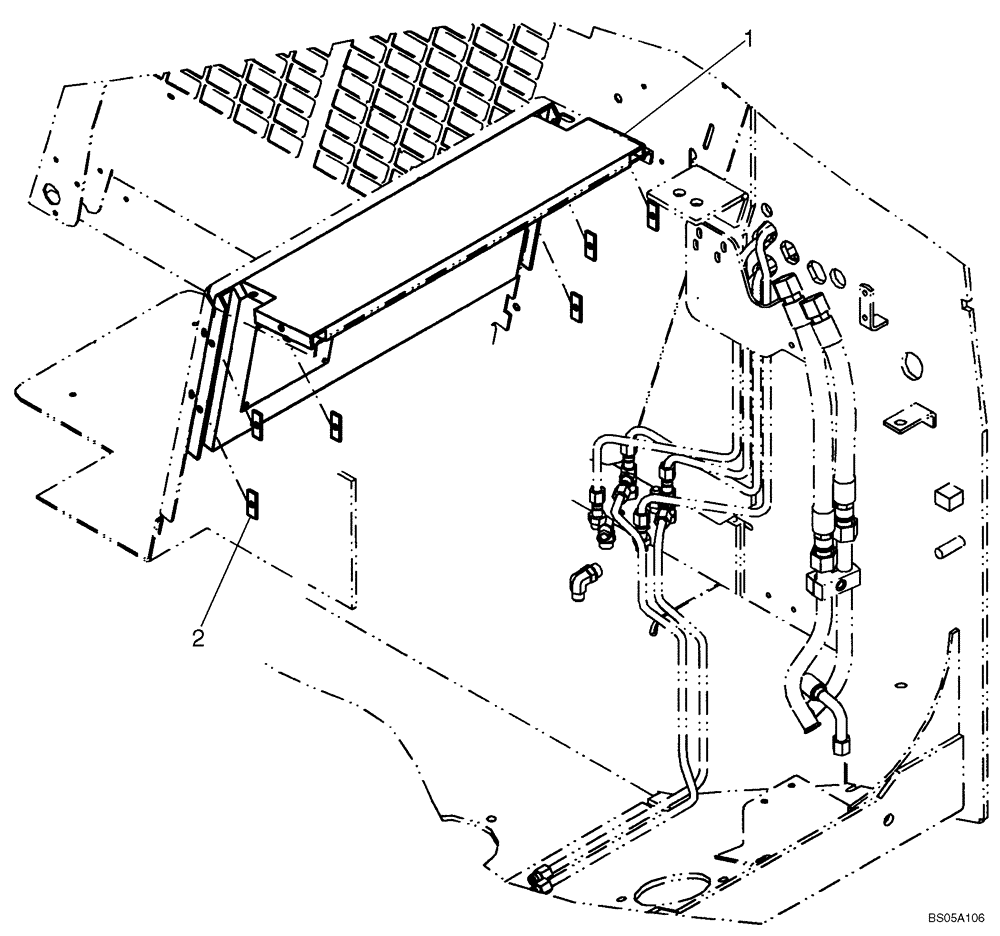 1

2

BS05A106