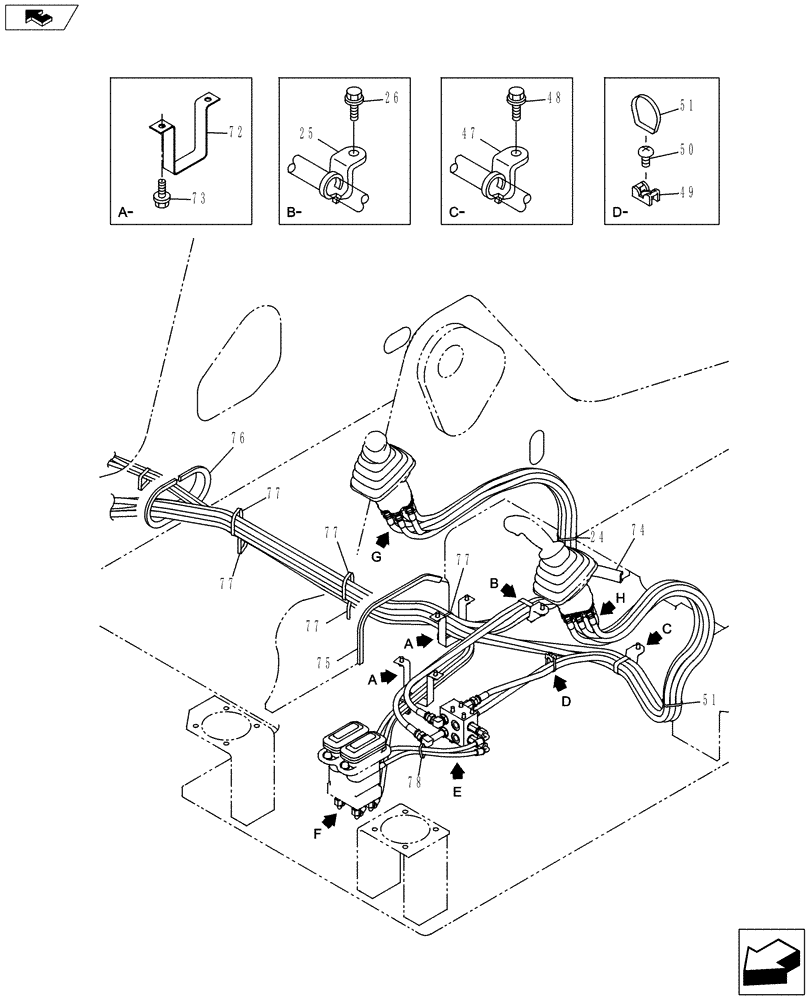 72
73
A-
26
25
B-
48
47
C-
51
50
49
D-
76
77
77
77
77
77
75
G
24
74
B
H
C
A
A
D
51
78
E
F