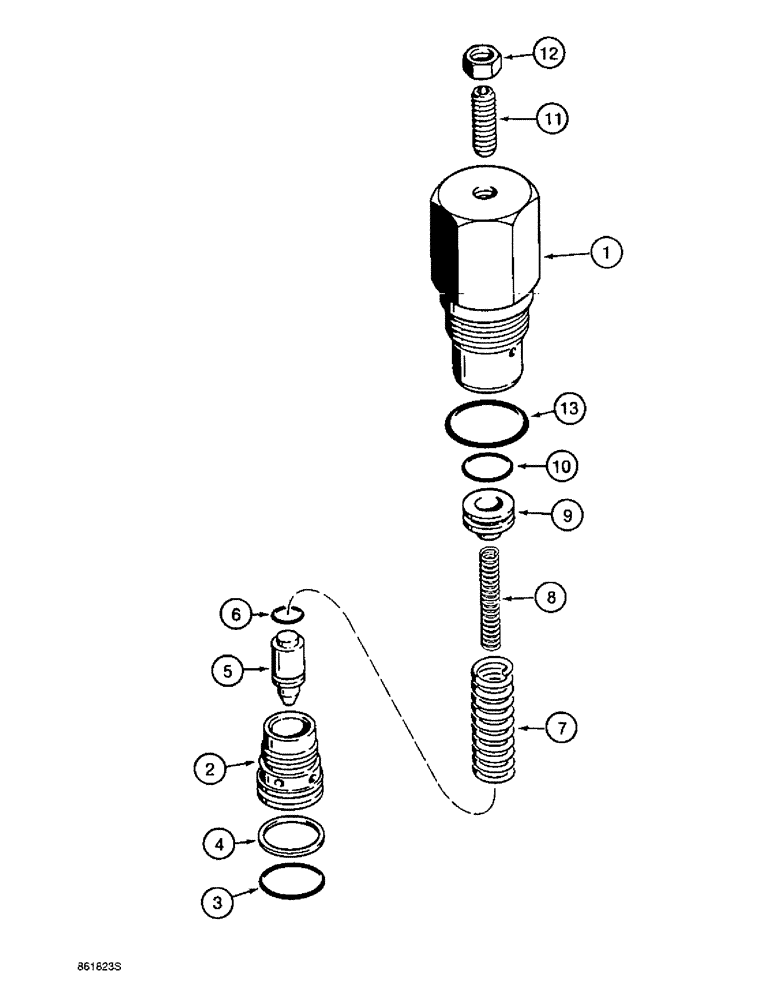 12
11
1
13
10
9
8
6
5
7
2
4
3
861623S