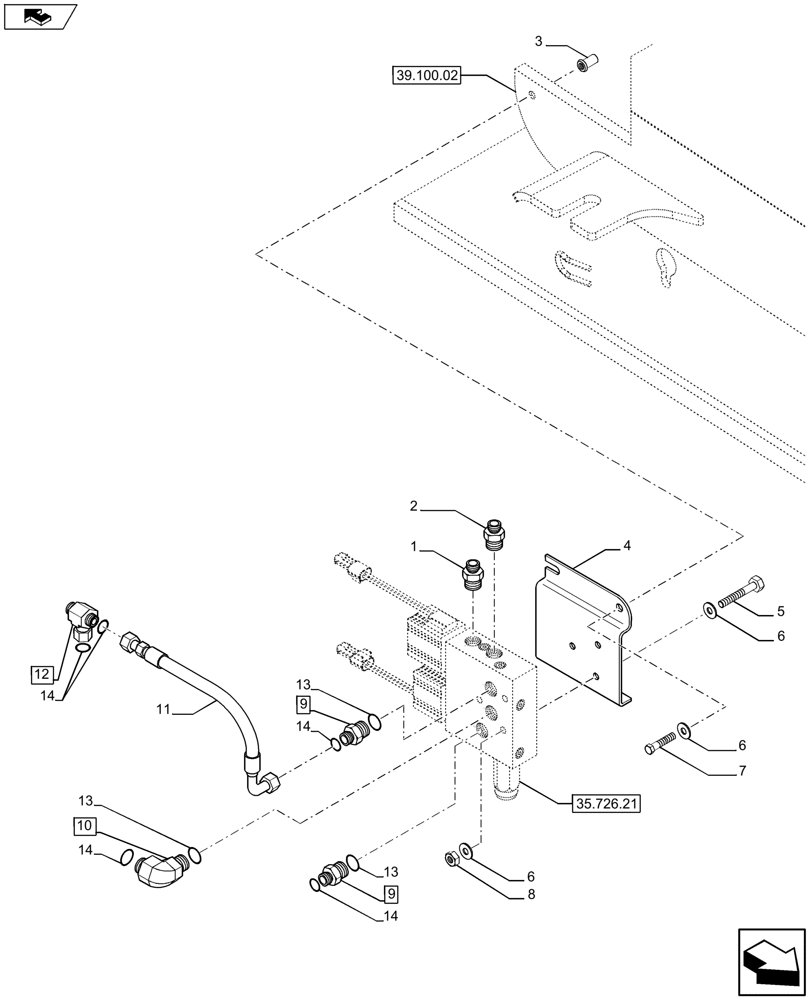 3
39.100.02
2
1
4
5
6
12
14
11
13
9
14
6
7
35.726.21
13
10
14
13
9
14
6
8