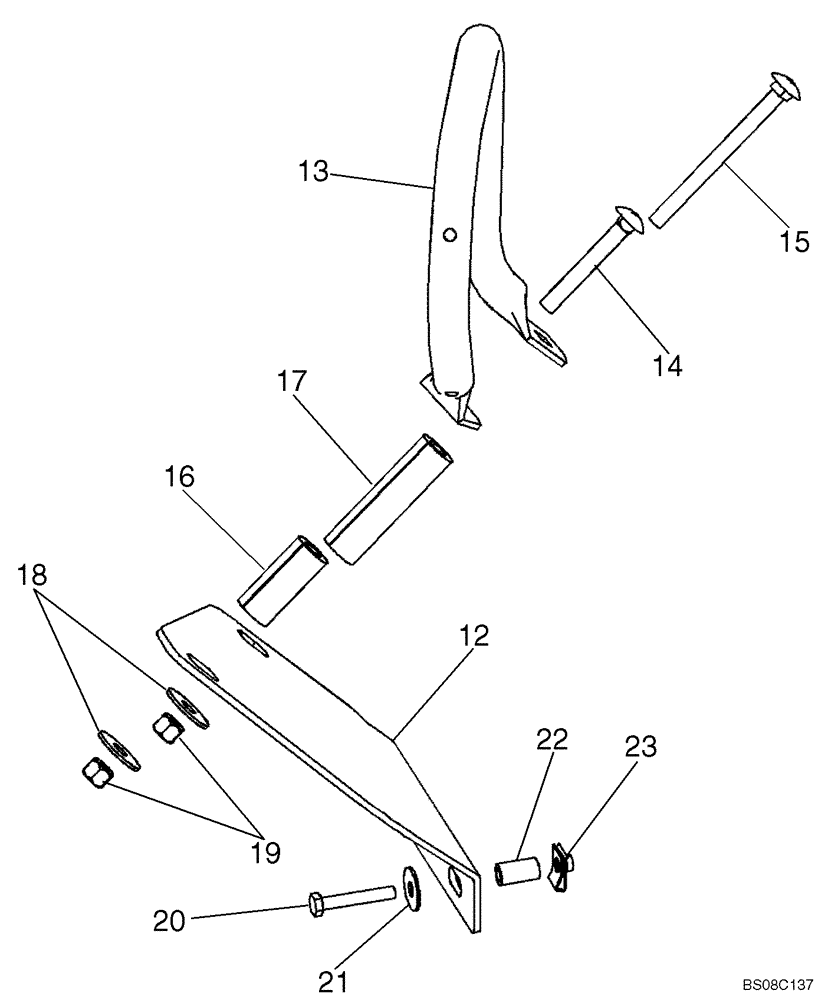 13
15
14
17
16
18
12
22
23
19
20
21
BS08C137