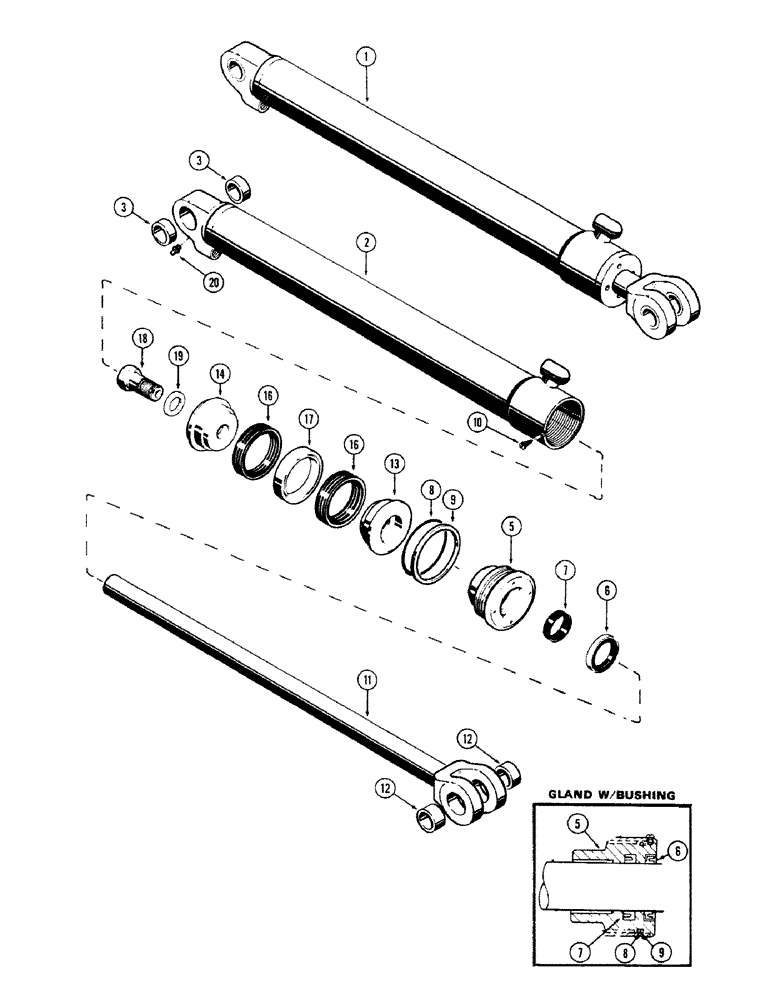 1
3
3
2
20
18
19
14
16
17
16
13
8
9
10
5
7
6
11
12
12
GLAND W/BUSHING
5
6
7
8
9