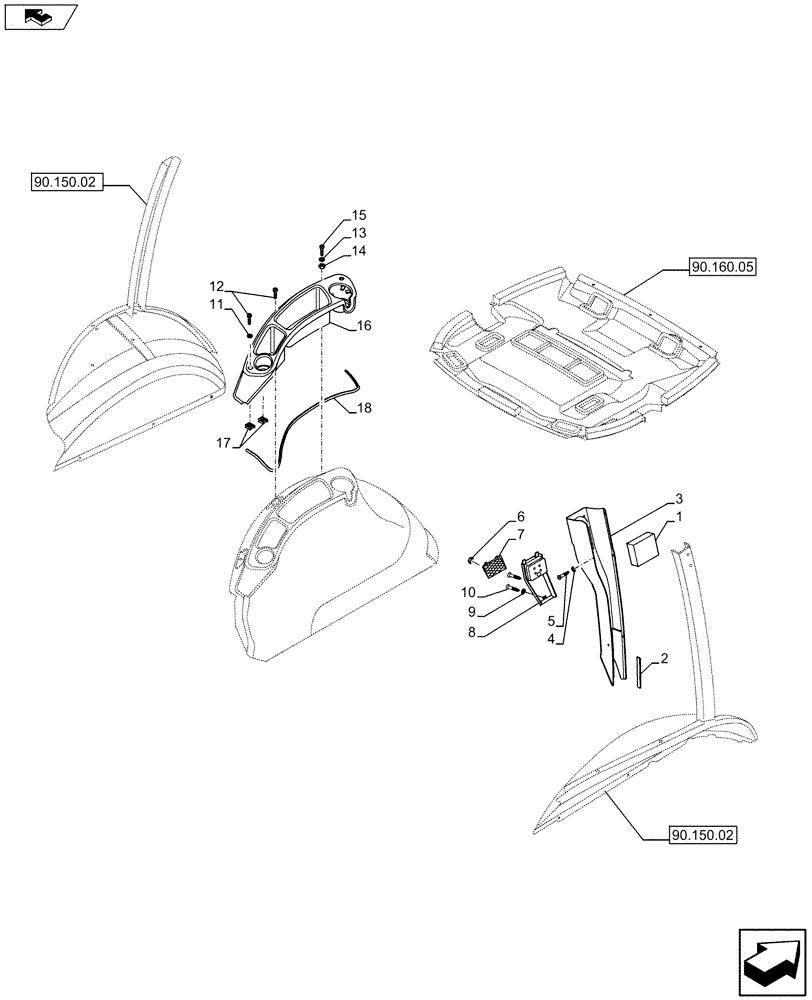 90.150.02
15
13
14
12
11
16
18
17
90.160.05
3
1
6
7
10
9
8
5
4
2
90.150.02