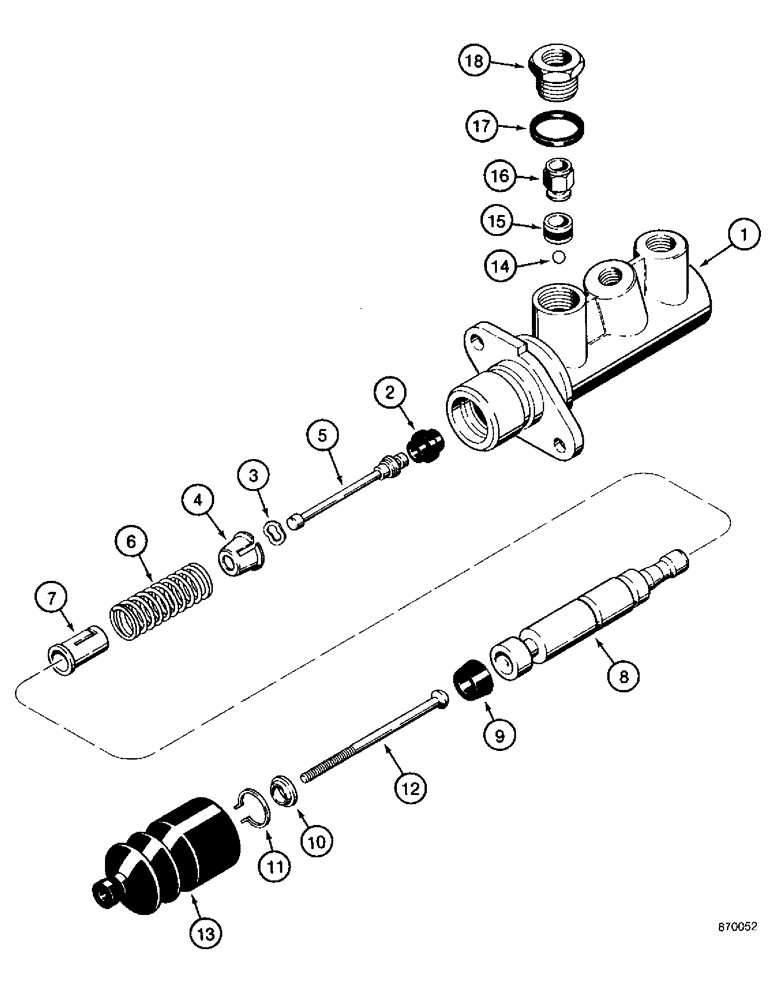 18
17
16
15
14
1
2
5
3
4
6
7
8
9
12
10
11
13
870052