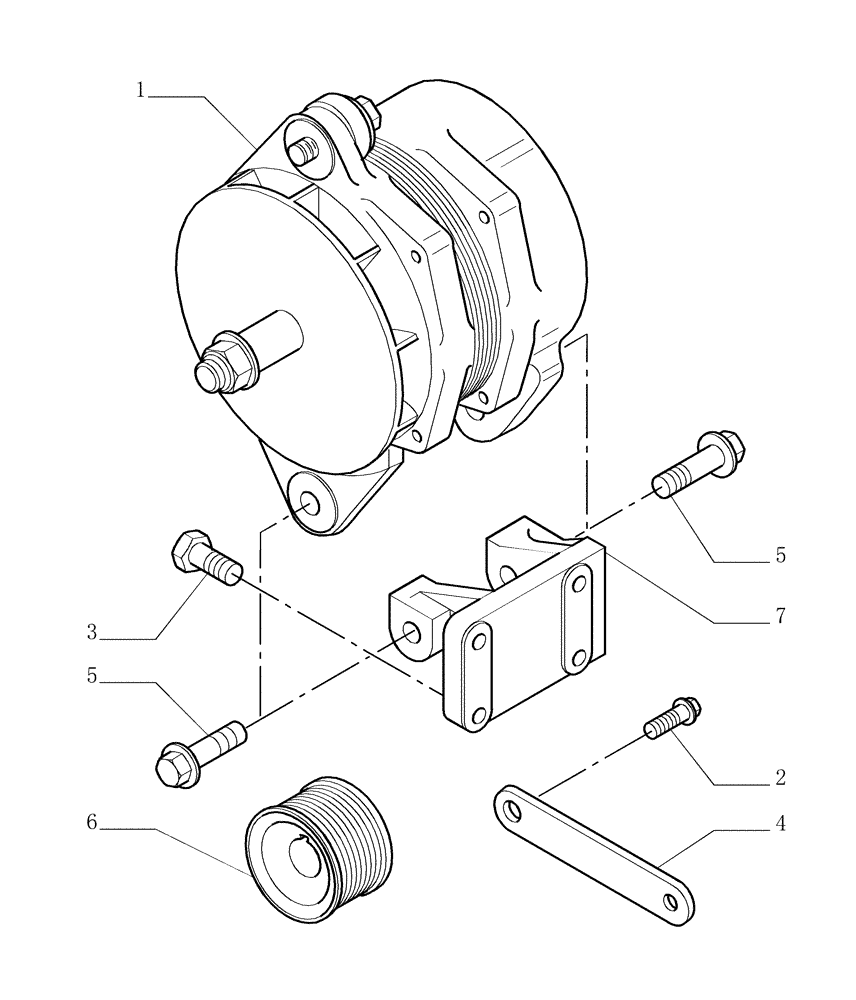 1
5
7
3
5
2
6
4