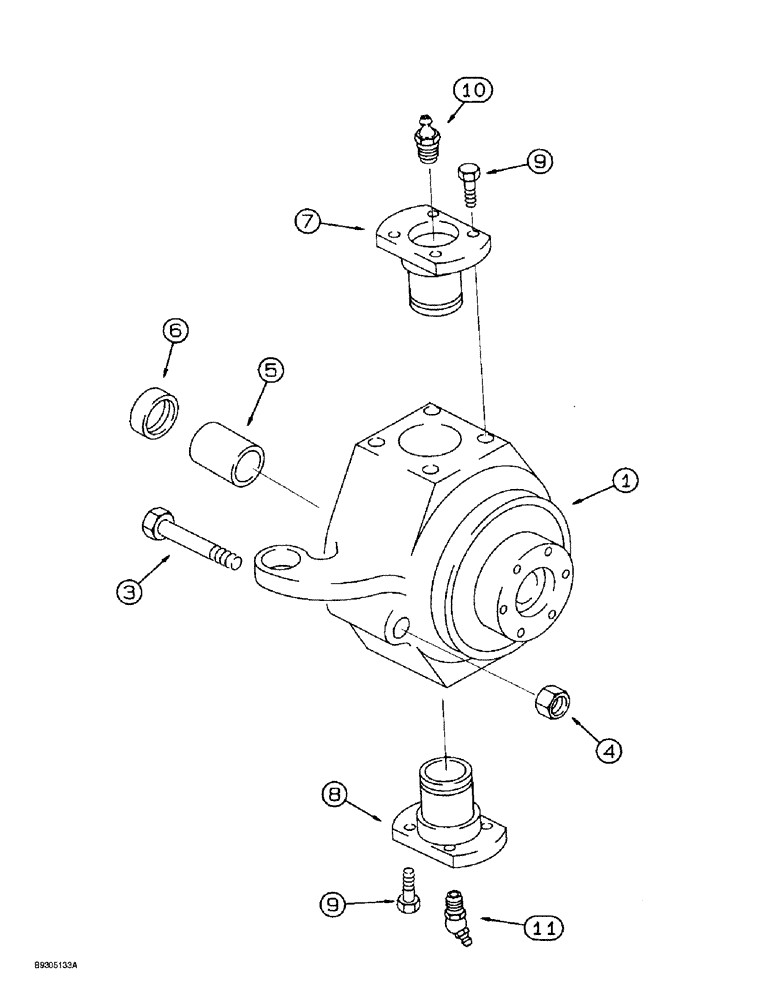 10
9
7
6
5
1
3
4
8
9
11
B9305133A